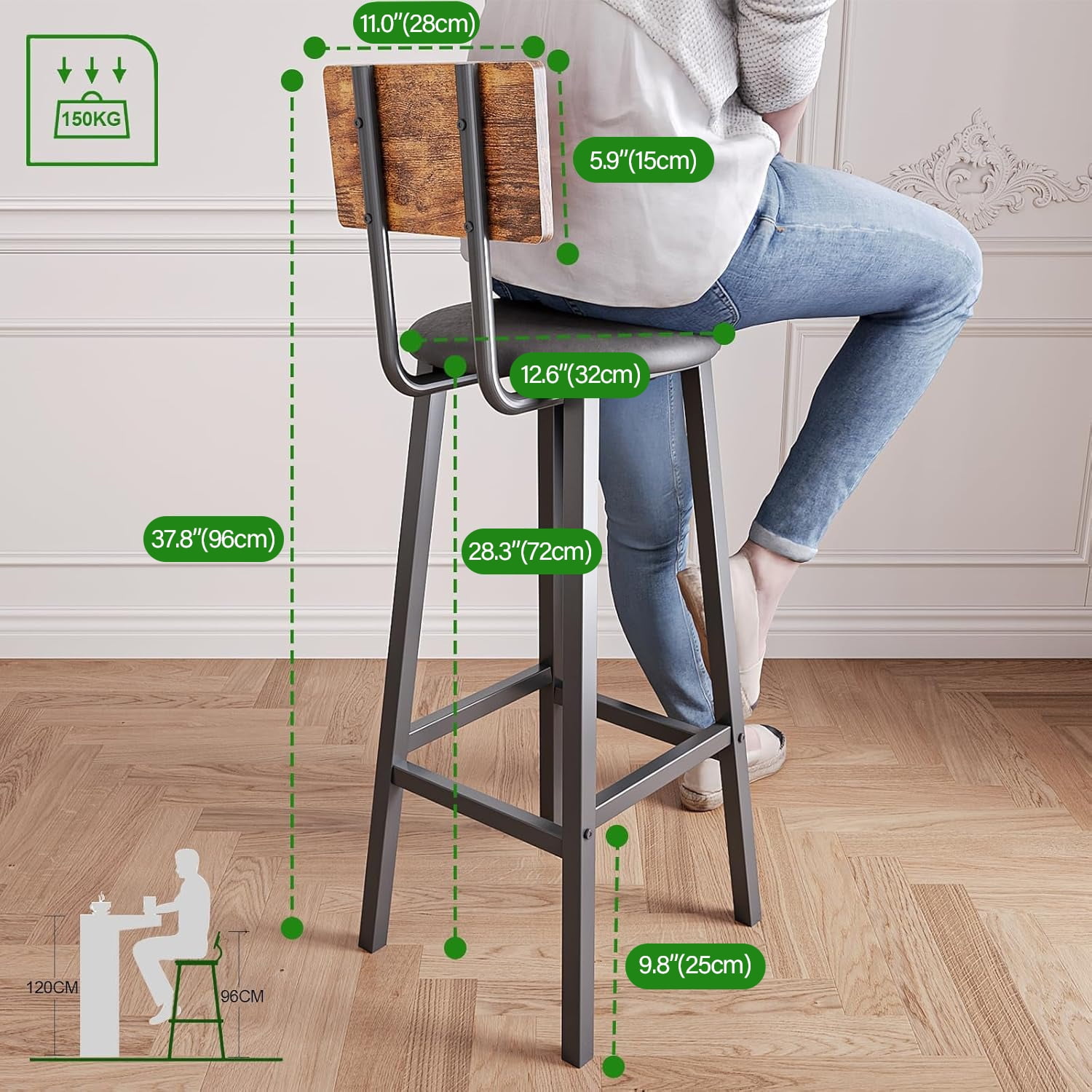 150KG

11.0"(28cm)

5.9"(15cm)

12.6"(32cm)

37.8"(96cm)

28.3"(72cm)

9.8"(25cm)

120CM

96CM