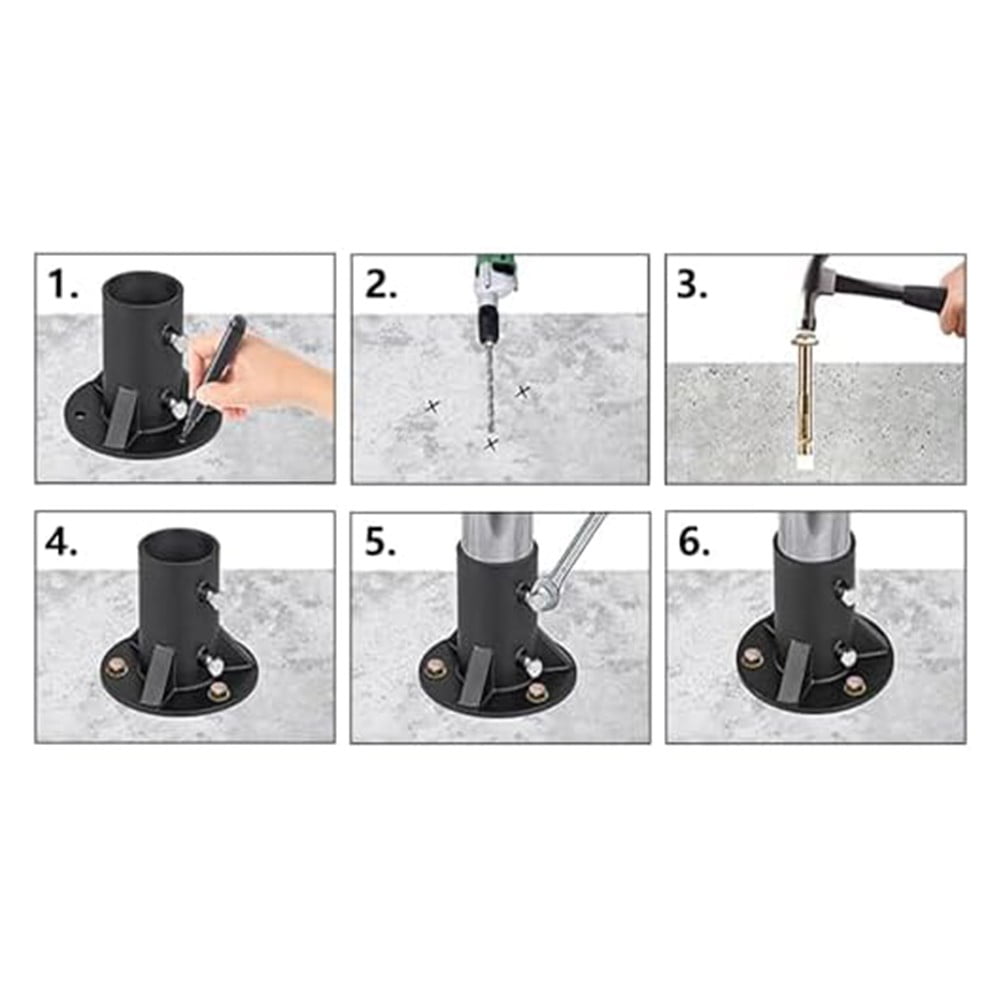 1.

2.

3.

4.

5.

6.