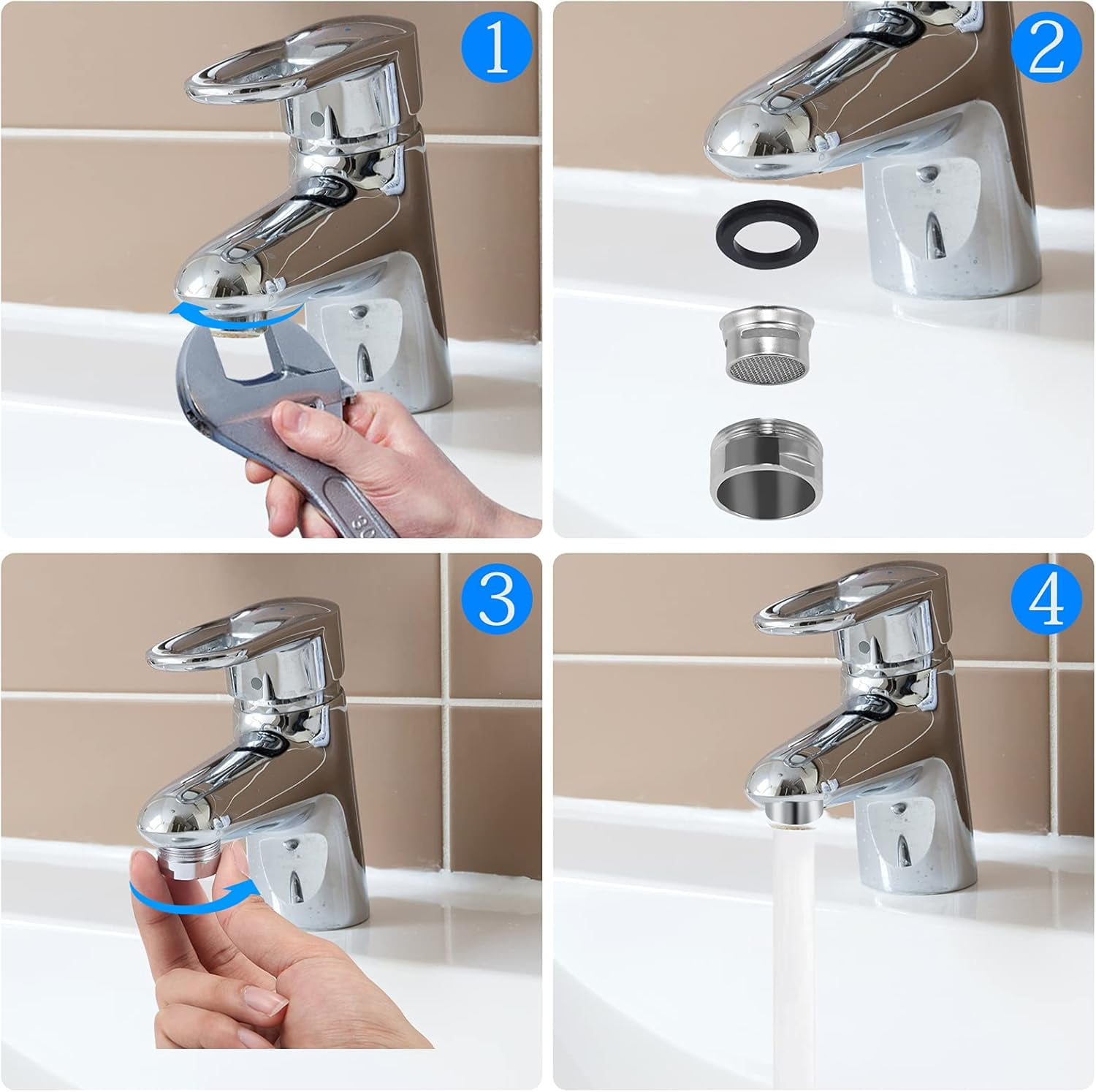 1

2

3

4