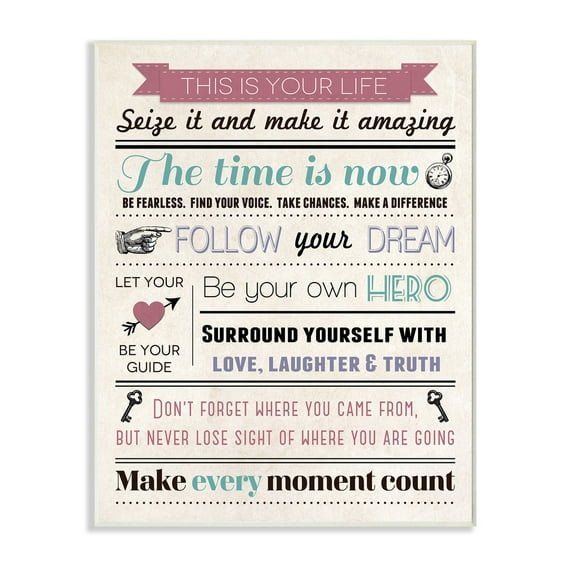 THIS IS YOUR LIFE

Seize it and make it amazing

The time is now

BE FEARLESS. FIND YOUR VOICE. TAKE CHANCES. MAKE A DIFFERENCE

FOLLOW your DREAM

LET YOUR

BE YOUR GUIDE

Be your own HERO

SURROUND YOURSELF WITH

LOVE, LAUGHTER & TRUTH

DON'T FORGET WHERE YOU CAME FROM, BUT NEVER LOSE SIGHT OF WHERE YOU ARE GOING

Make every moment count