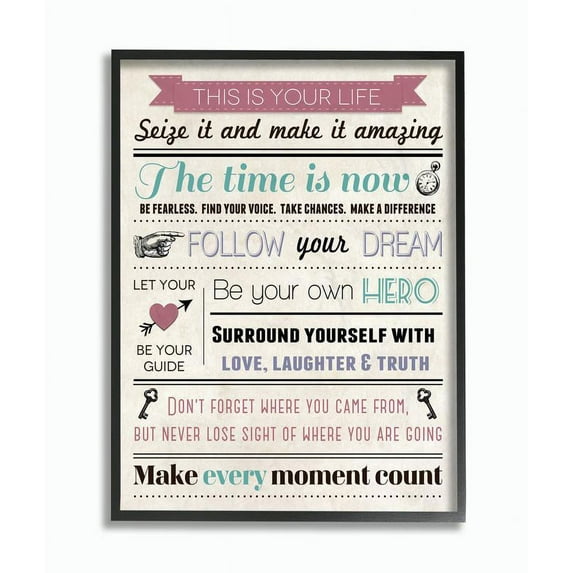 THIS IS YOUR LIFE

Seize it and make it amazing

The time is now

BE FEARLESS. FIND YOUR VOICE. TAKE CHANCES. MAKE A DIFFERENCE

FOLLOW your DREAM

LET YOUR

BE YOUR GUIDE

Be your own HERO

SURROUND YOURSELF WITH LOVE, LAUGHTER & TRUTH

DON'T FORGET WHERE YOU CAME FROM, BUT NEVER LOSE SIGHT OF WHERE YOU ARE GOING

Make every moment count