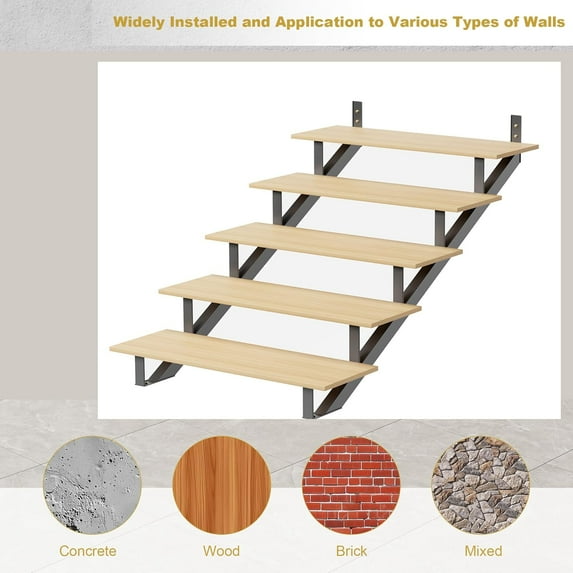 Widely Installed and Application to Various Types of Walls

Concrete

Wood

Brick

Mixed