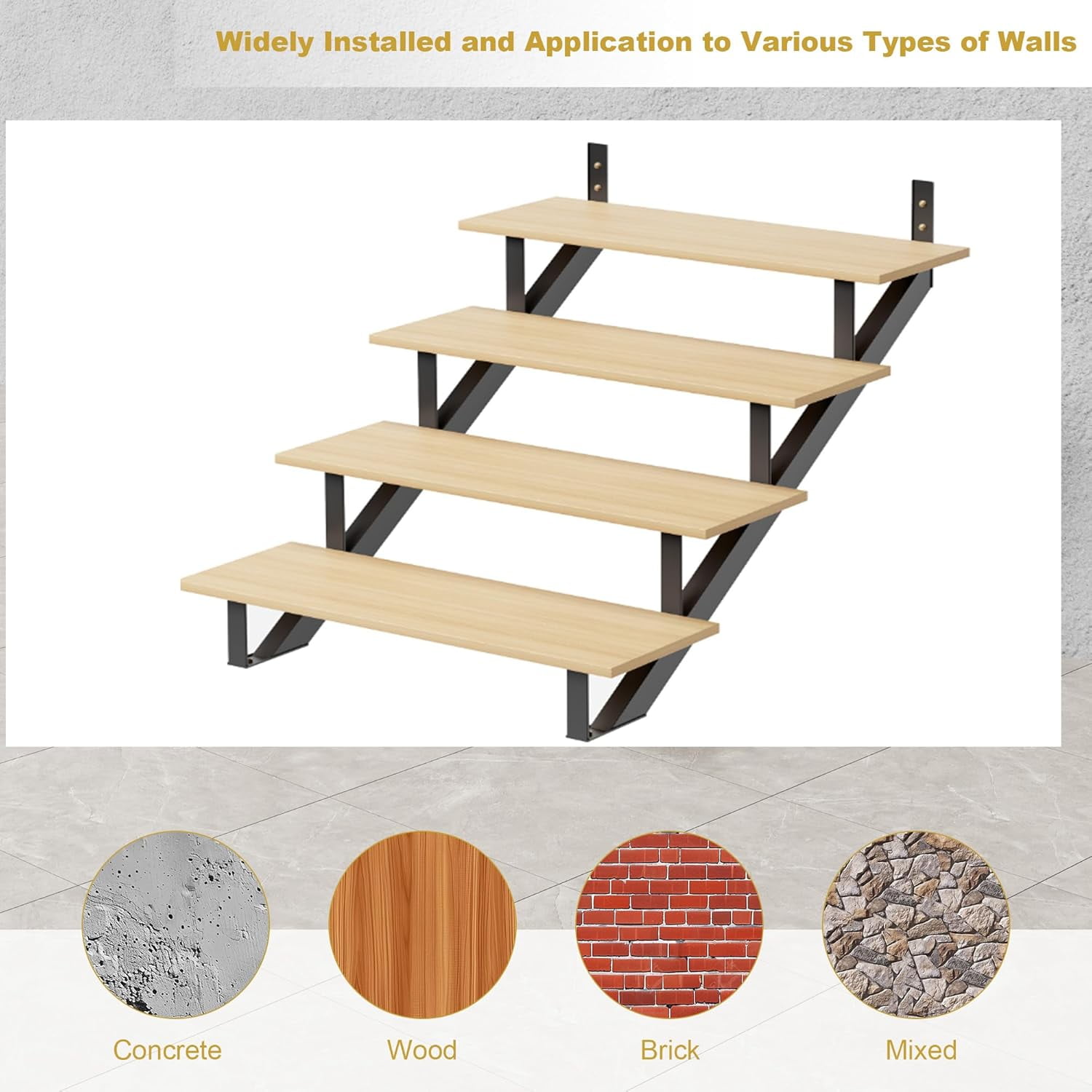 Widely Installed and Application to Various Types of Walls

Concrete

Wood

Brick

Mixed