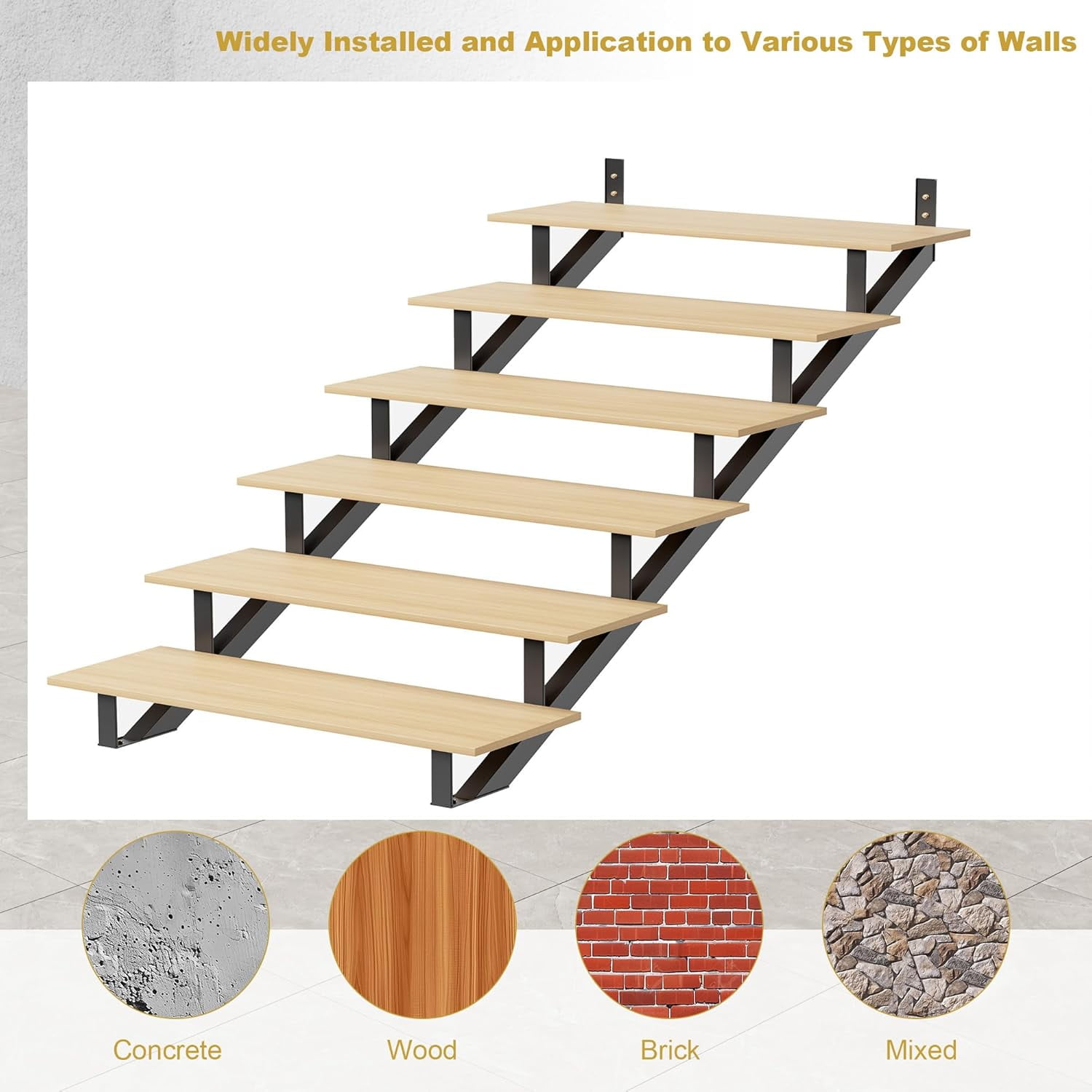 Widely Installed and Application to Various Types of Walls

Concrete

Wood

Brick

Mixed