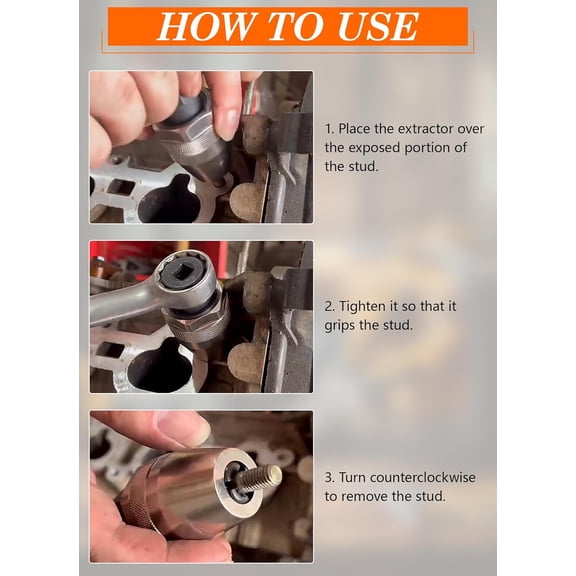 HOW TO USE

1. Place the extractor over the exposed portion of the stud.

2. Tighten it so that it grips the stud.

3. Turn counterclockwise to remove the stud.