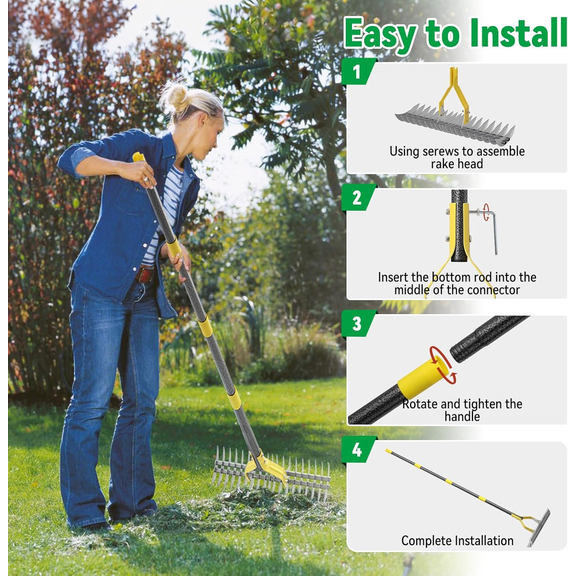 Easy to Install

1

Using serews to assemble rake head

2

Insert the bottom rod into the middle of the connector

3

Rotate and tighten the handle

4

Complete Installation