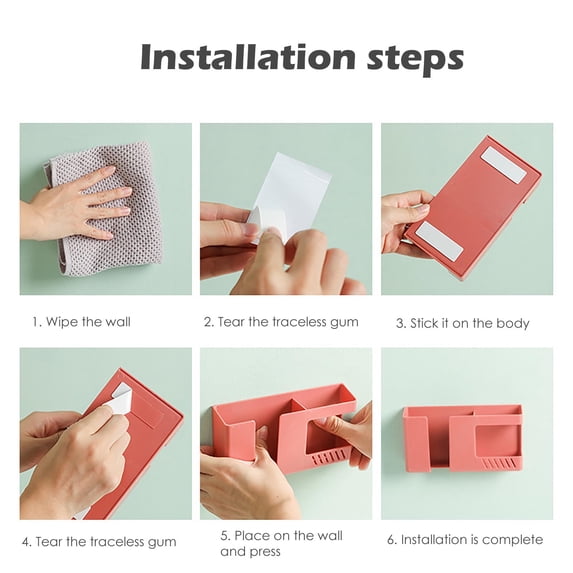 Installation steps

1. Wipe the wall

2. Tear the traceless gum

3. Stick it on the body

4. Tear the traceless gum

5. Place on the wall and press

6. Installation is complete