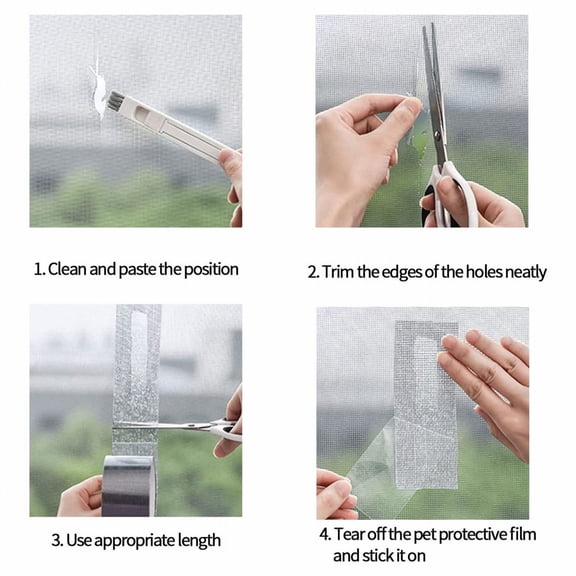 1. Clean and paste the position

2. Trim the edges of the holes neatly

3. Use appropriate length

4. Tear off the pet protective film and stick it on