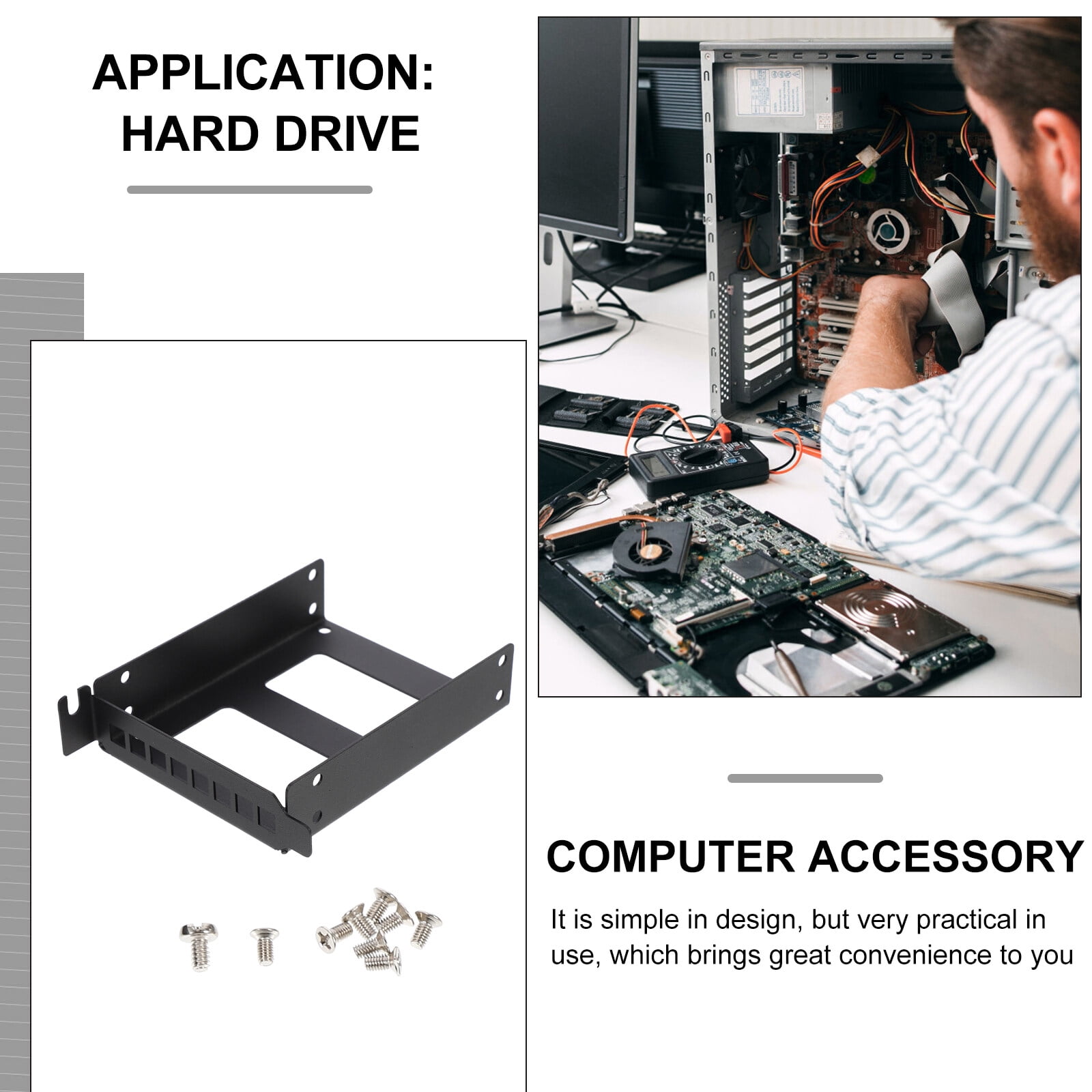 APPLICATION:
HARD DRIVE

COMPUTER ACCESSORY

It is simple in design, but very practical in use, which brings great convenience to you