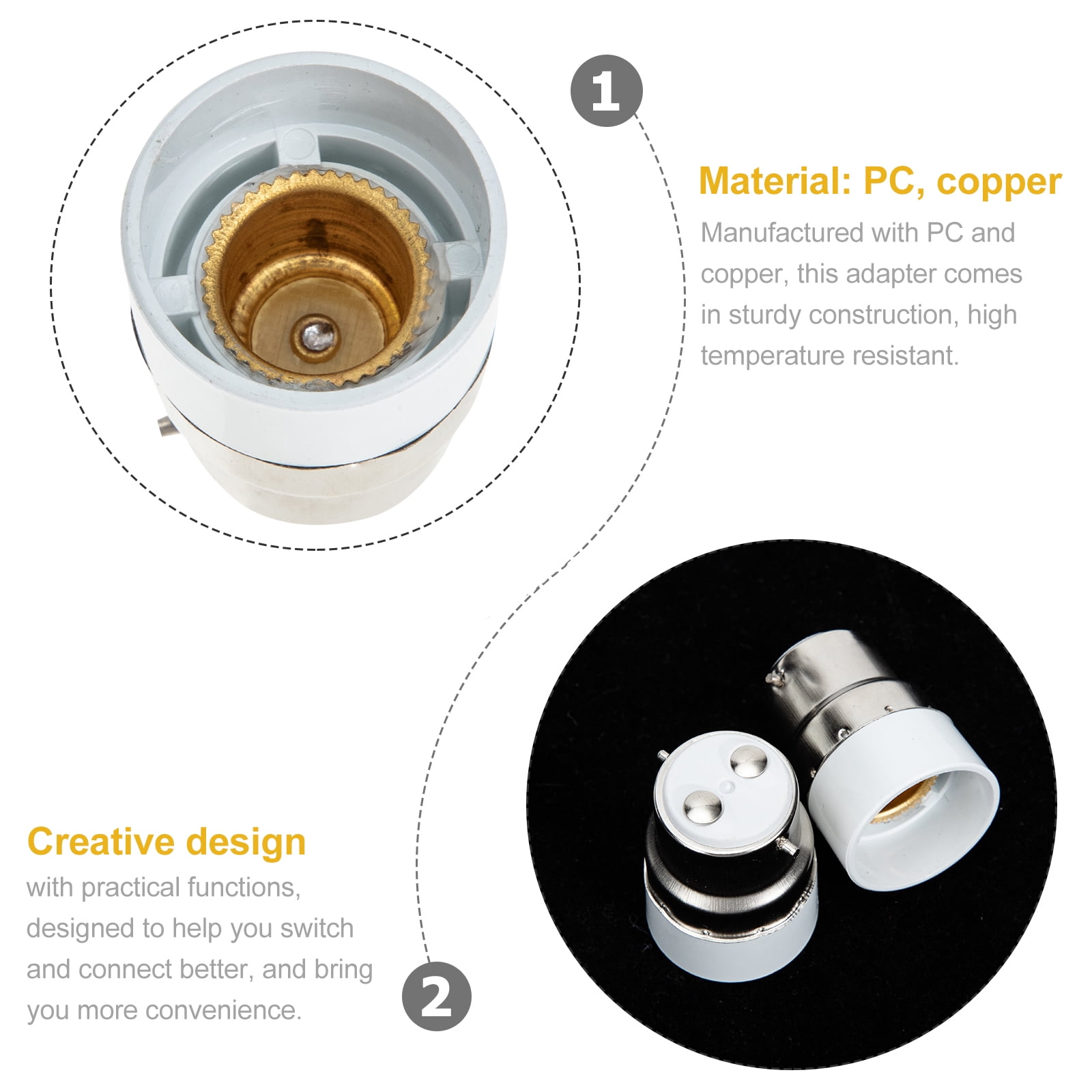 1

Material: PC, copper

Manufactured with PC and copper, this adapter comes in sturdy construction, high temperature resistant.

Creative design

with practical functions, designed to help you switch and connect better, and bring you more convenience.

2