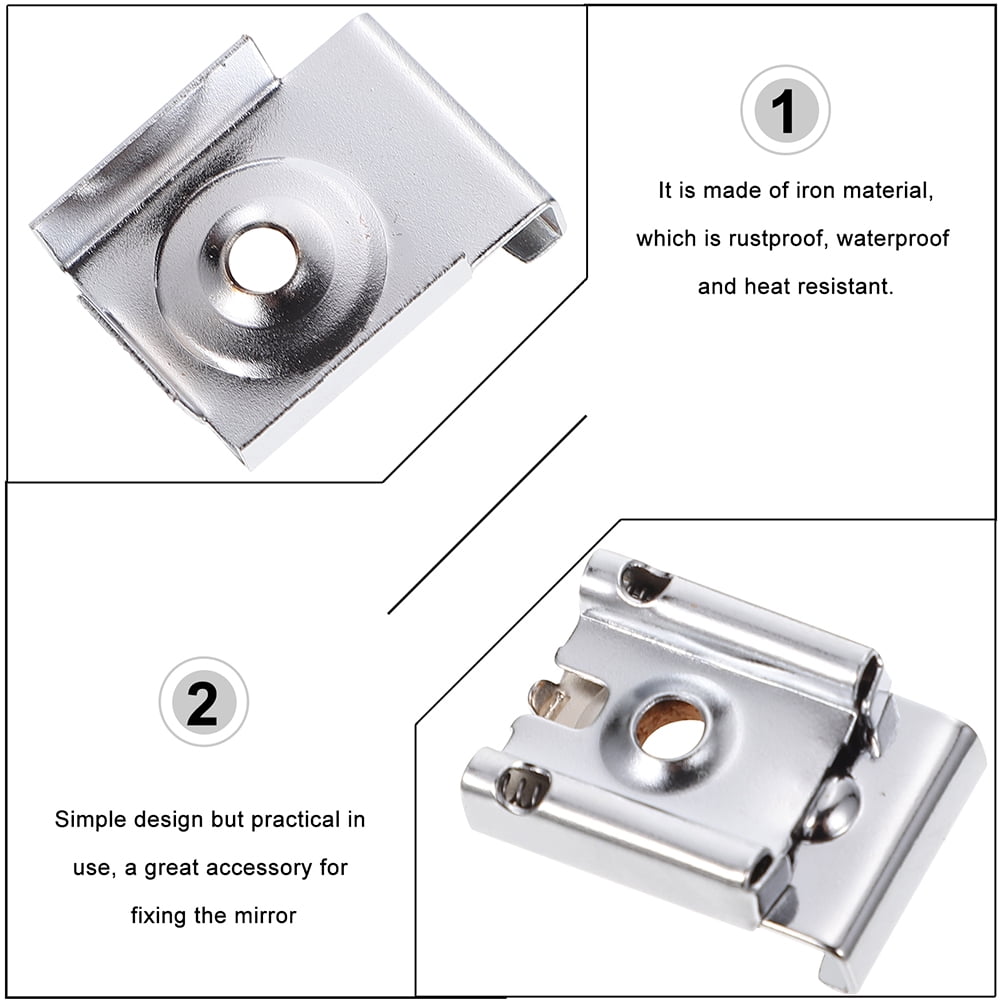 1

It is made of iron material, which is rustproof, waterproof and heat resistant.

2

Simple design but practical in use, a great accessory for fixing the mirror