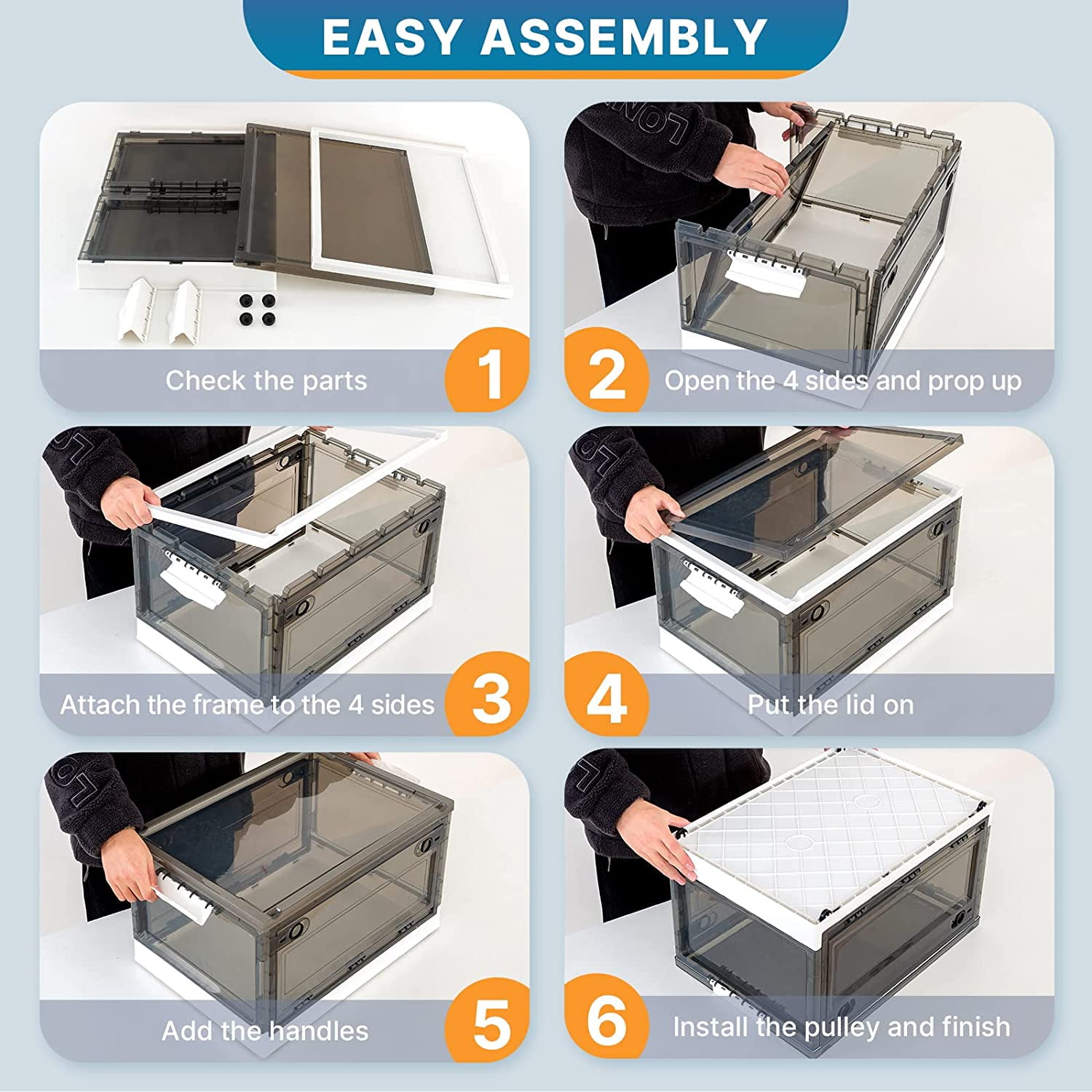 EASY ASSEMBLY

Check the parts 1

2 Open the 4 sides and prop up

Attach the frame to the 4 sides 3

4 Put the lid on

Add the handles 5

6 Install the pulley and finish