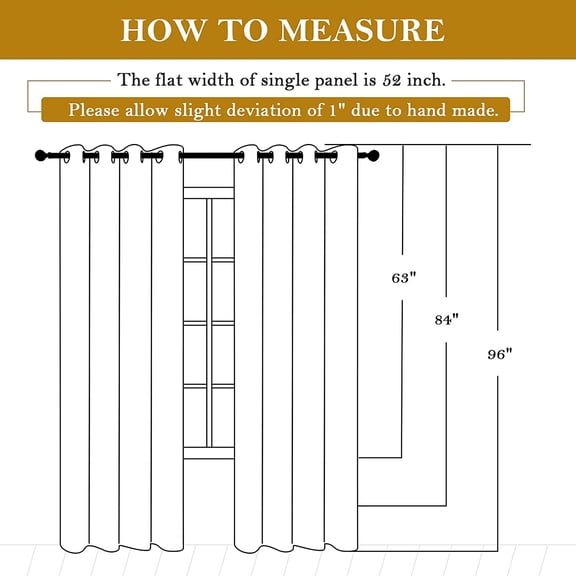 HOW TO MEASURE

The flat width of single panel is 52 inch.

Please allow slight deviation of 1" due to hand made.

63"

84"

96"