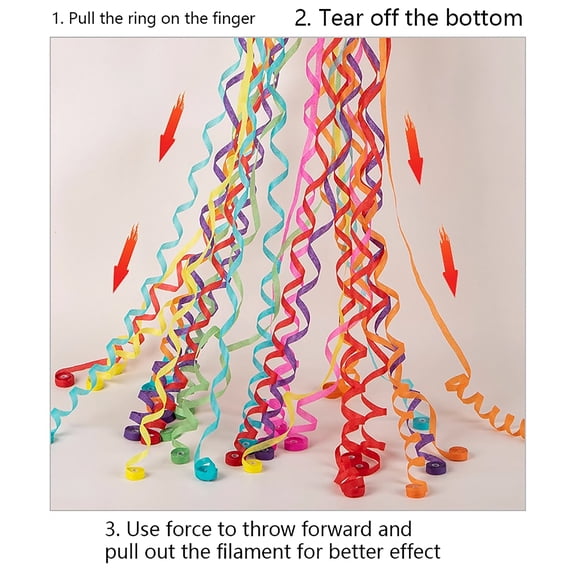 1. Pull the ring on the finger 2. Tear off the bottom

3. Use force to throw forward and pull out the filament for better effect