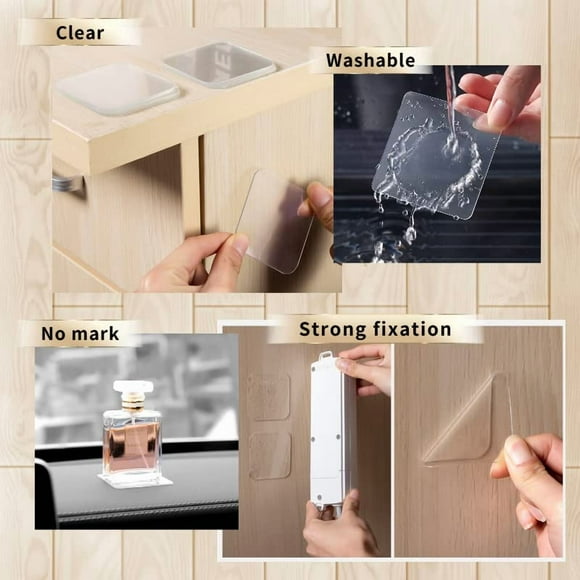 Clear

Washable

No mark

Strong fixation