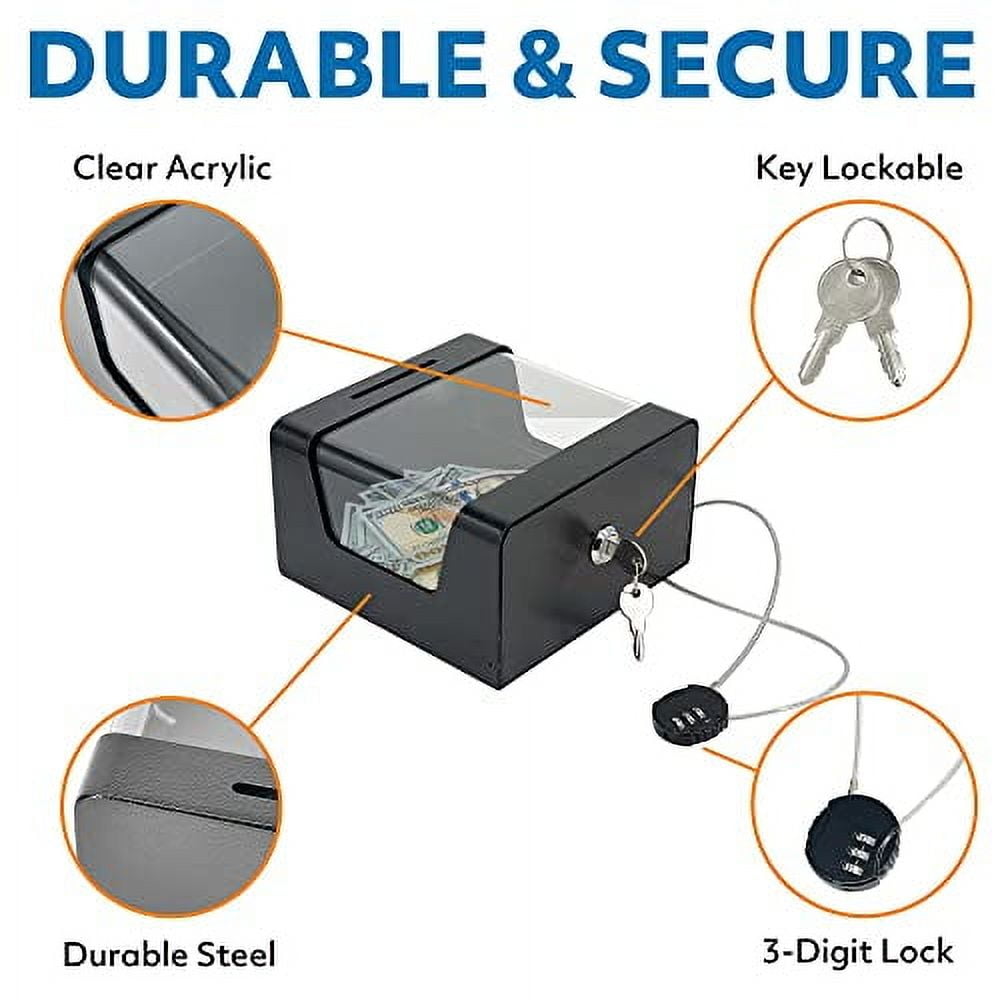 DURABLE & SECURE

Clear Acrylic

Key Lockable

Durable Steel

3-Digit Lock