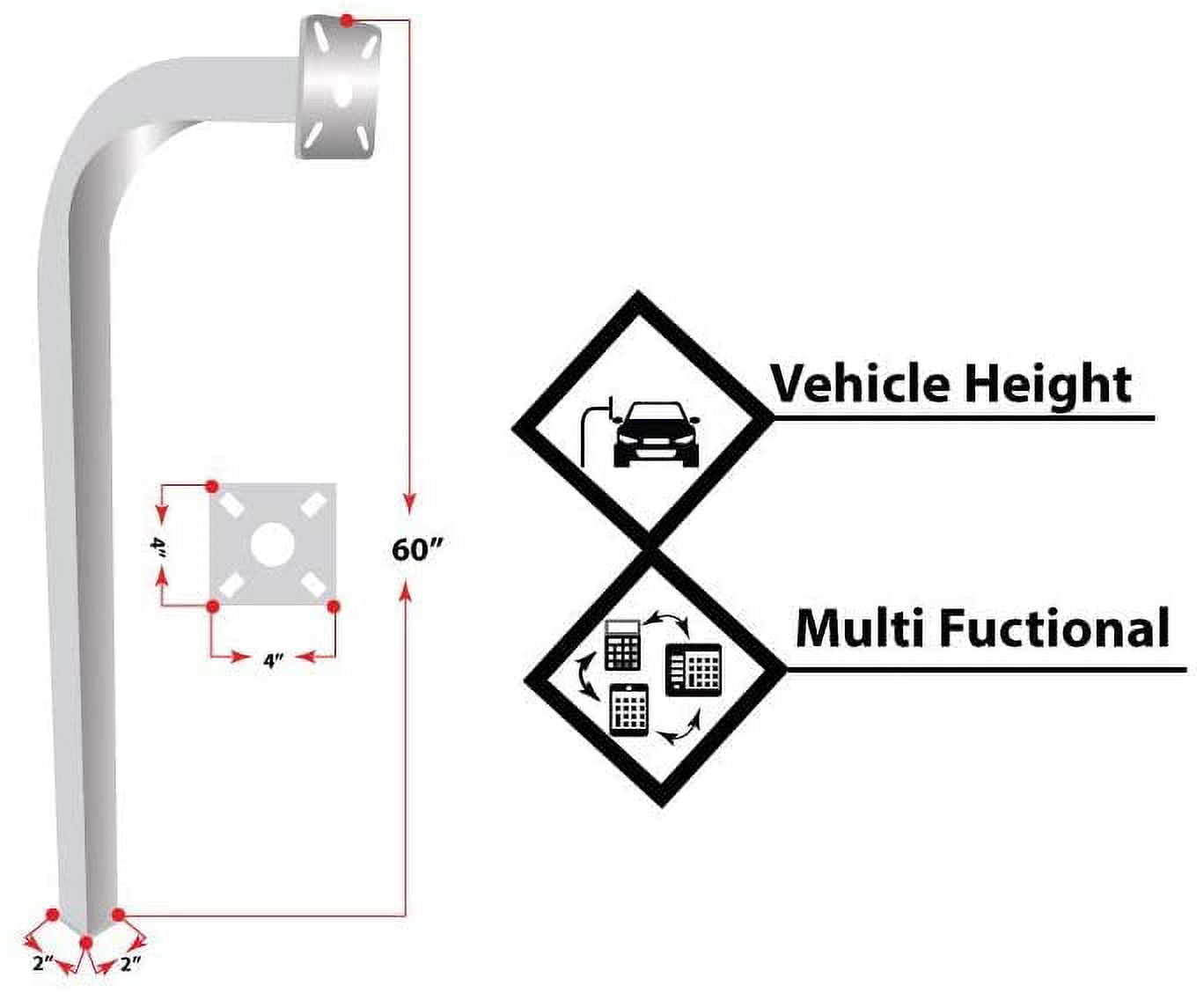 4"

4"

60"

2"

2"

Vehicle Height

Multi Fuctional