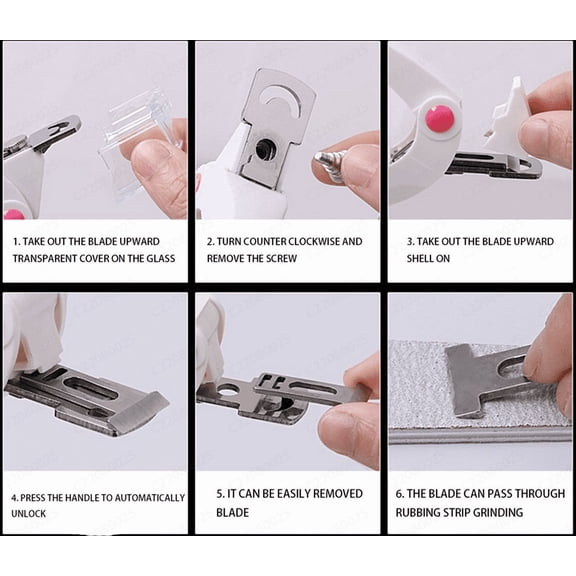 1. TAKE OUT THE BLADE UPWARD TRANSPARENT COVER ON THE GLASS

2. TURN COUNTER CLOCKWISE AND REMOVE THE SCREW

3. TAKE OUT THE BLADE UPWARD SHELL ON

4. PRESS THE HANDLE TO AUTOMATICALLY UNLOCK

5. IT CAN BE EASILY REMOVED BLADE

6. THE BLADE CAN PASS THROUGH RUBBING STRIP GRINDING