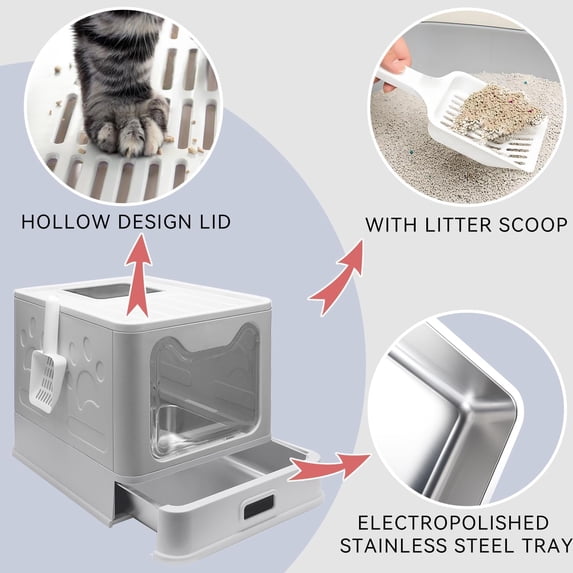 HOLLOW DESIGN LID

WITH LITTER SCOOP

ELECTROPOLISHED STAINLESS STEEL TRAY