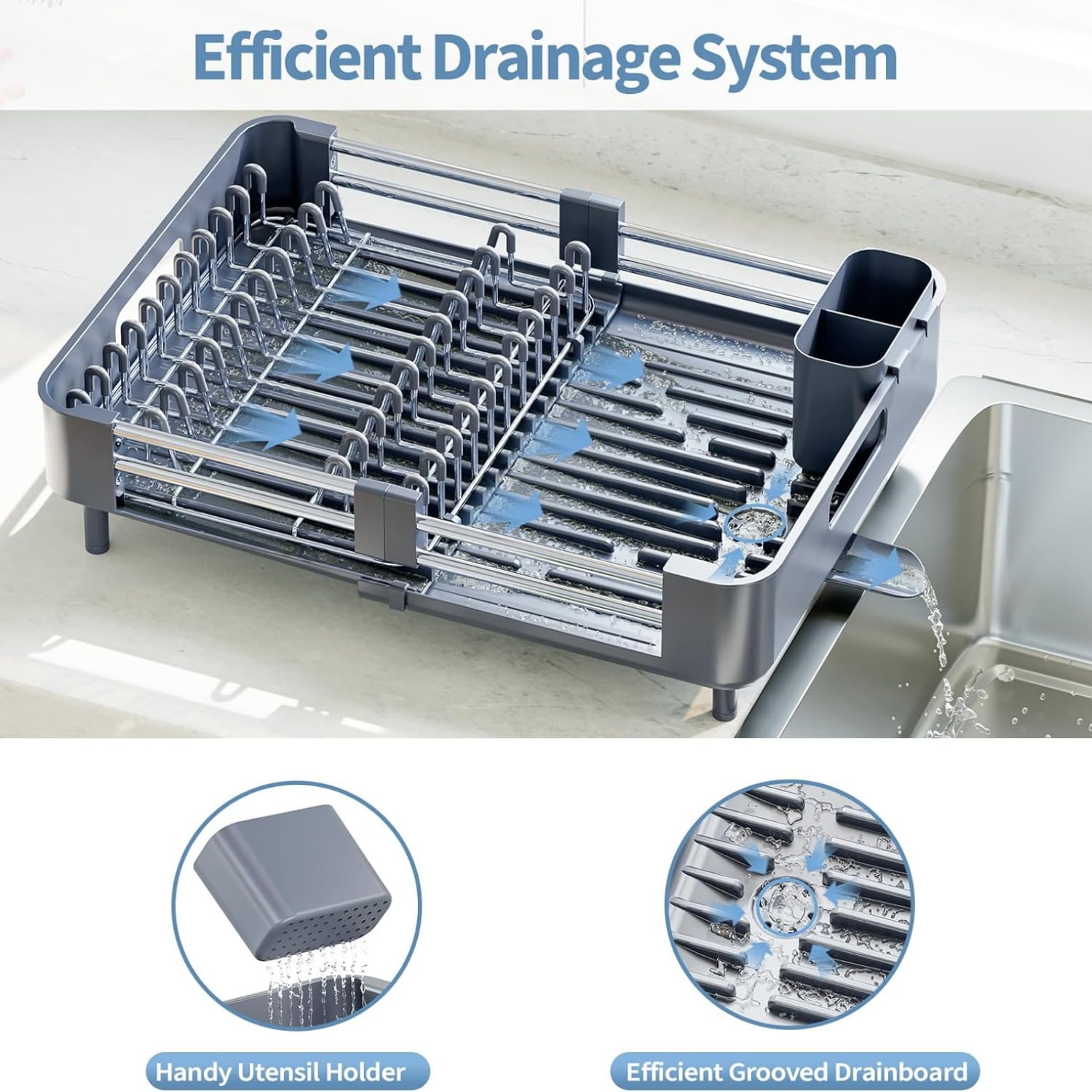 Efficient Drainage System

Handy Utensil Holder

Efficient Grooved Drainboard