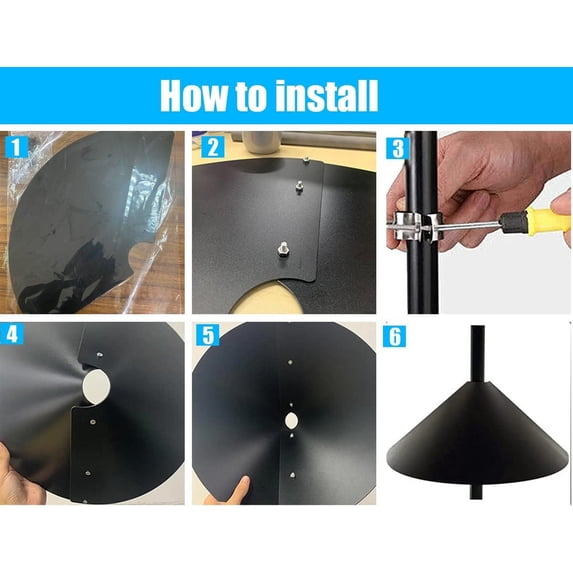 How to install

1

2

3

4

5

6