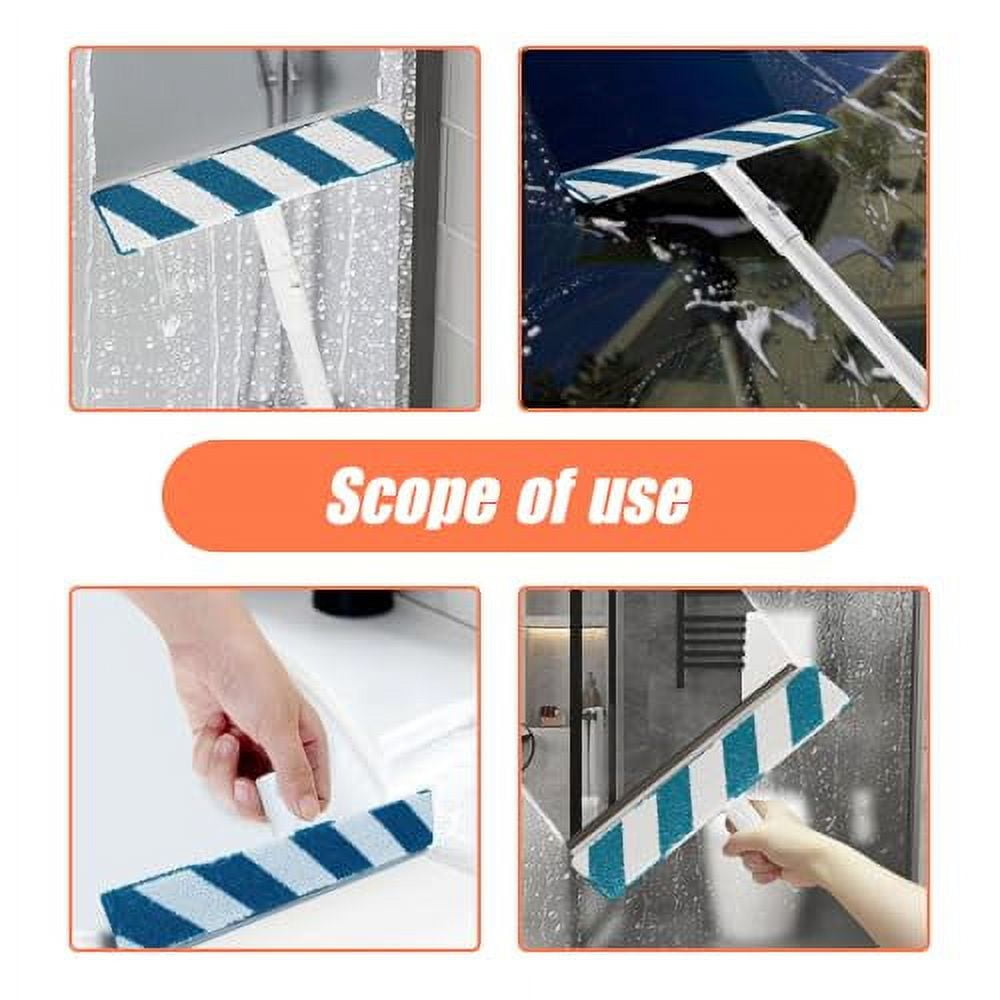 Scope of use