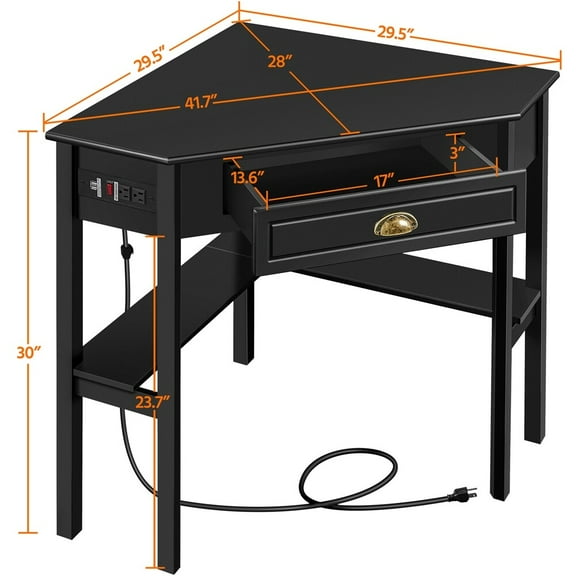 29.5″
29.5″
28″
41.7″
3″
13.6″
17″
30″
23.7″