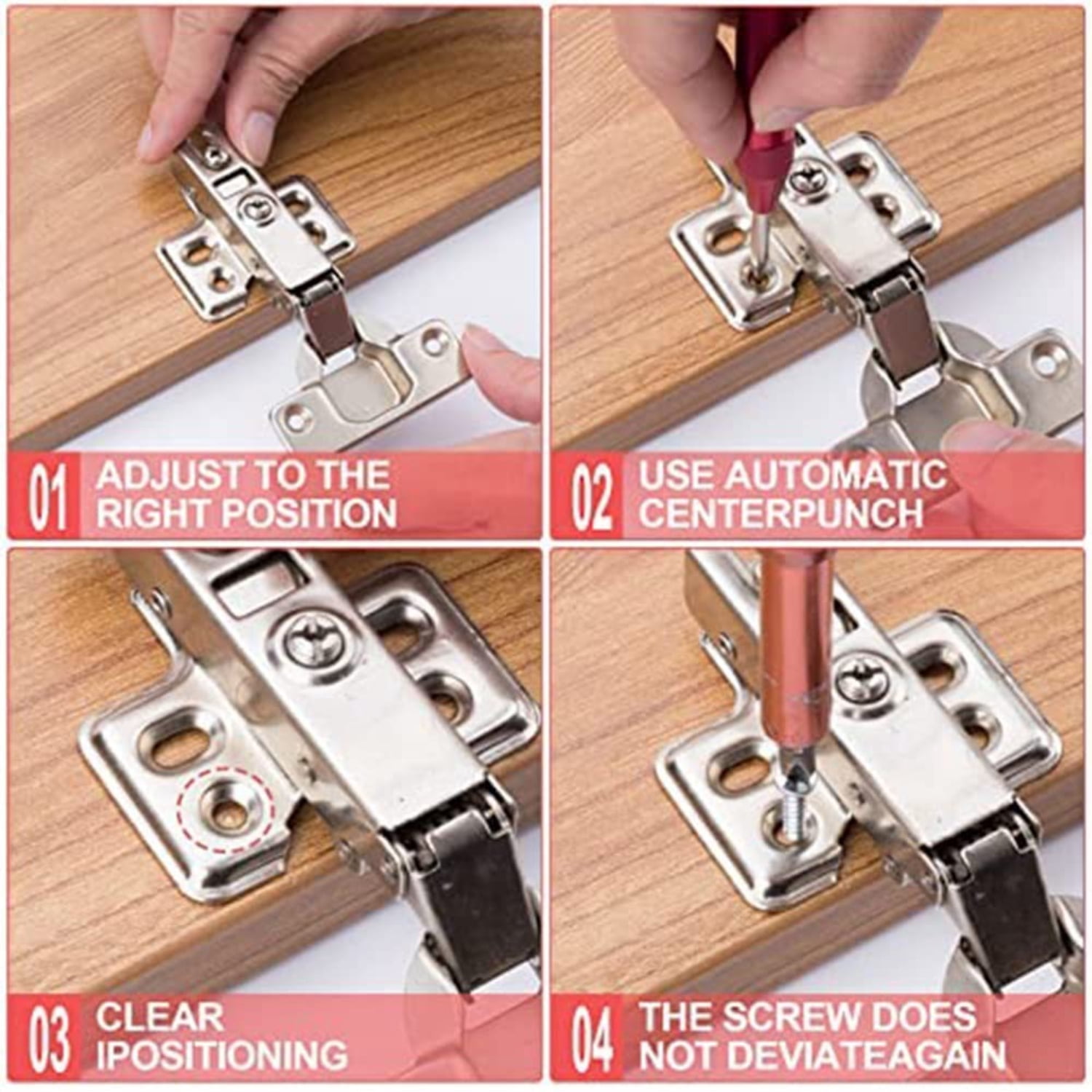 01 ADJUST TO THE RIGHT POSITION

02 USE AUTOMATIC CENTERPUNCH

03 CLEAR IPOSITIONING

04 THE SCREW DOES NOT DEVIATEAGAIN