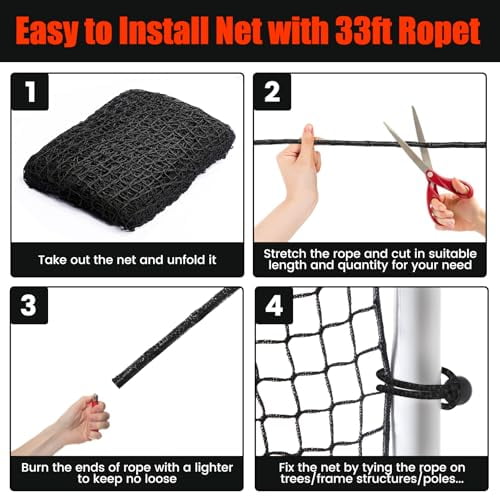 Easy to Install Net with 33ft Ropet

1

Take out the net and unfold it

2

Stretch the rope and cut in suitable length and quantity for your need

3

Burn the ends of rope with a lighter to keep no loose

4

Fix the net by tying the rope on trees/frame structures/poles...