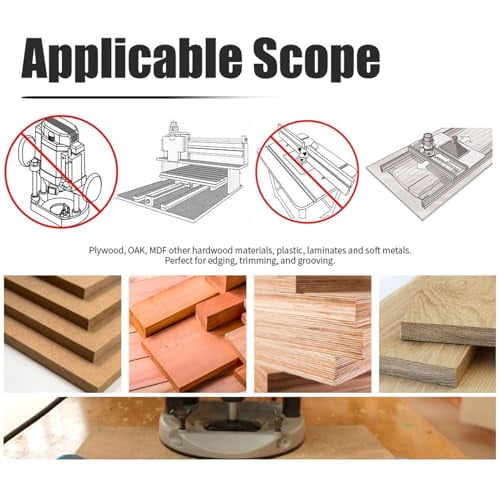 Applicable Scope

Plywood, OAK, MDF other hardwood materials, plastic, laminates and soft metals.
Perfect for edging, trimming, and grooving.