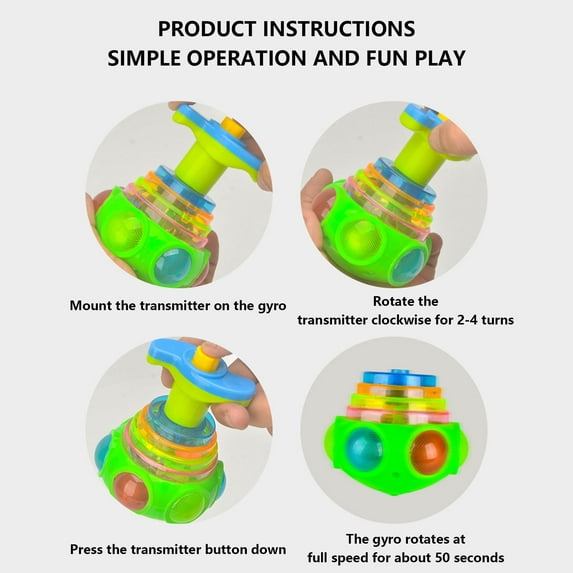 PRODUCT INSTRUCTIONS
SIMPLE OPERATION AND FUN PLAY

Mount the transmitter on the gyro

Rotate the transmitter clockwise for 2-4 turns

Press the transmitter button down

The gyro rotates at full speed for about 50 seconds