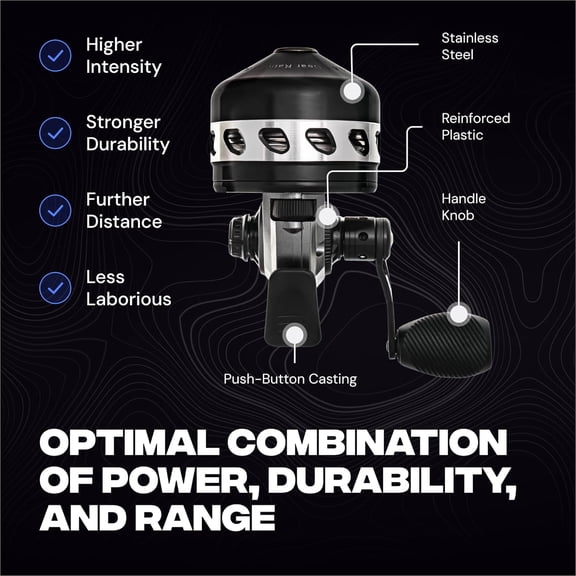 Higher Intensity

Stronger Durability

Further Distance

Less Laborious

Stainless Steel

Reinforced Plastic

Handle Knob

Push-Button Casting

OPTIMAL COMBINATION OF POWER, DURABILITY, AND RANGE