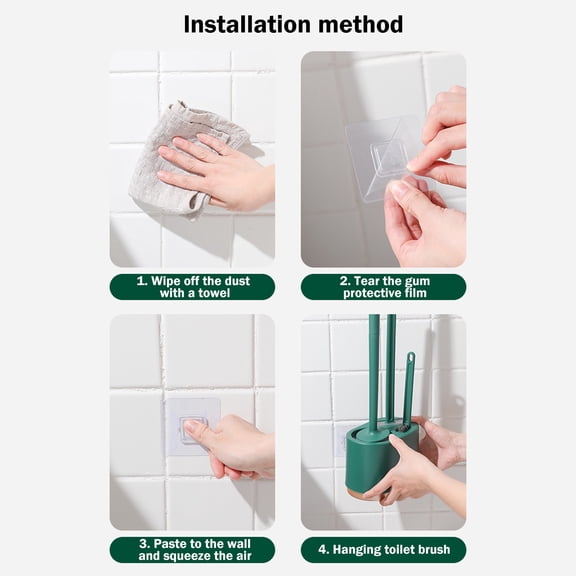 Installation method

1. Wipe off the dust with a towel

2. Tear the gum protective film

3. Paste to the wall and squeeze the air

4. Hanging toilet brush