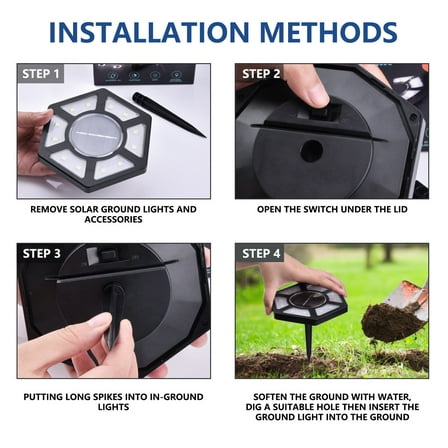 INSTALLATION METHODS

STEP 1

REMOVE SOLAR GROUND LIGHTS AND ACCESSORIES

STEP 2

OPEN THE SWITCH UNDER THE LID

STEP 3

PUTTING LONG SPIKES INTO IN-GROUND LIGHTS

STEP 4

SOFTEN THE GROUND WITH WATER, DIG A SUITABLE HOLE THEN INSERT THE GROUND LIGHT INTO THE GROUND