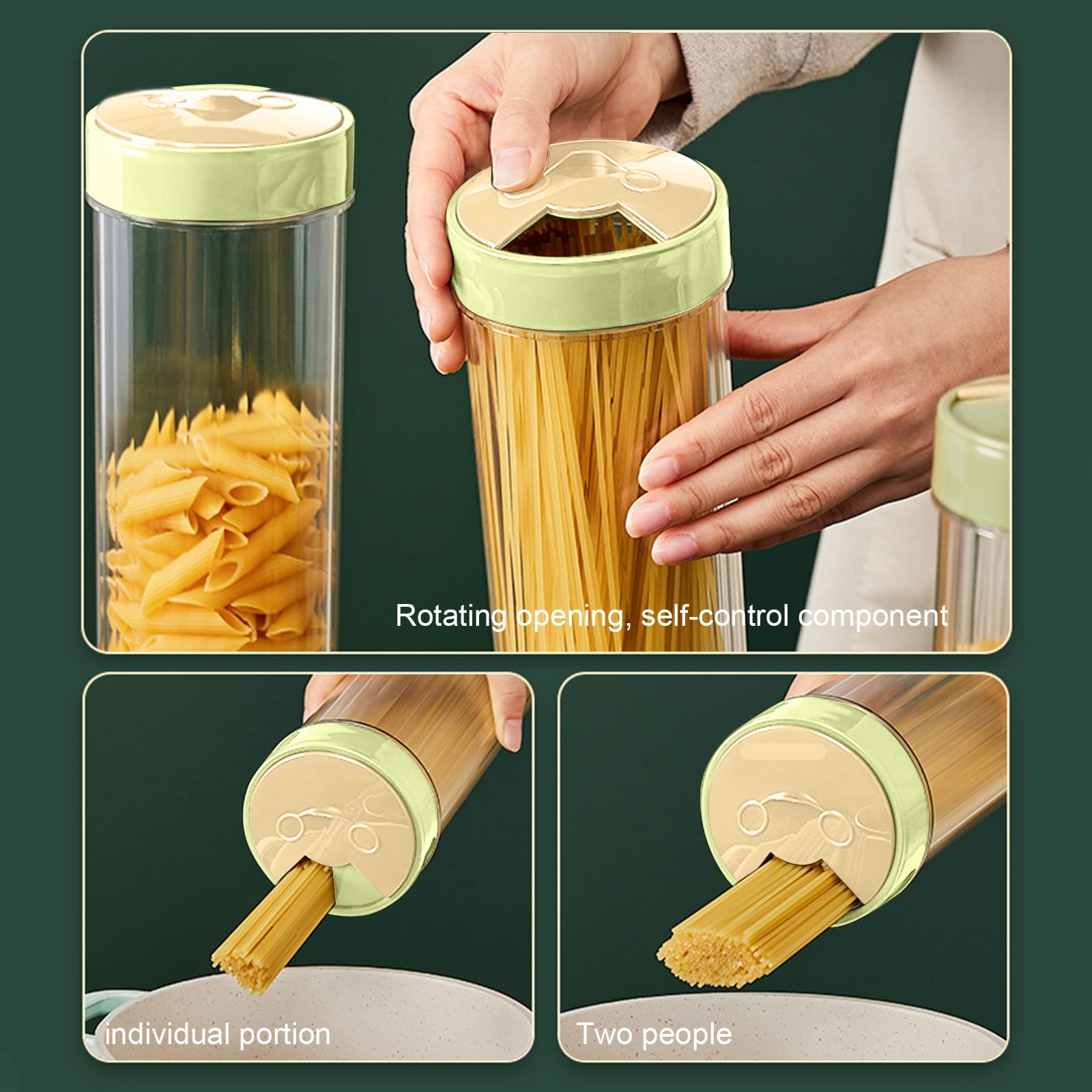 Rotating opening, self-control component

individual portion

Two people