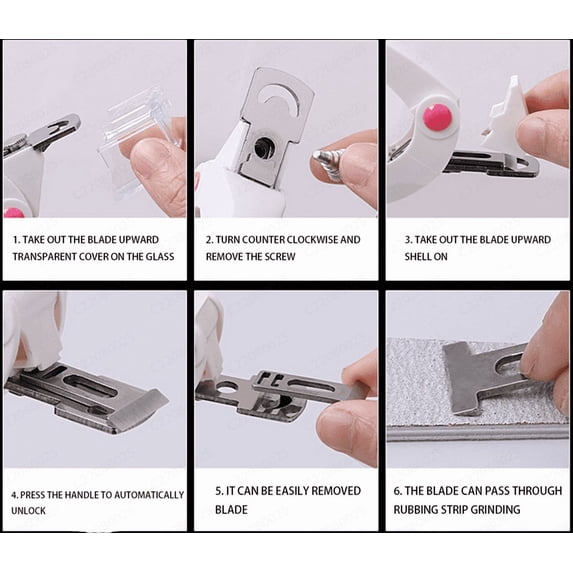 1. TAKE OUT THE BLADE UPWARD TRANSPARENT COVER ON THE GLASS

2. TURN COUNTER CLOCKWISE AND REMOVE THE SCREW

3. TAKE OUT THE BLADE UPWARD SHELL ON

4. PRESS THE HANDLE TO AUTOMATICALLY UNLOCK

5. IT CAN BE EASILY REMOVED BLADE

6. THE BLADE CAN PASS THROUGH RUBBING STRIP GRINDING