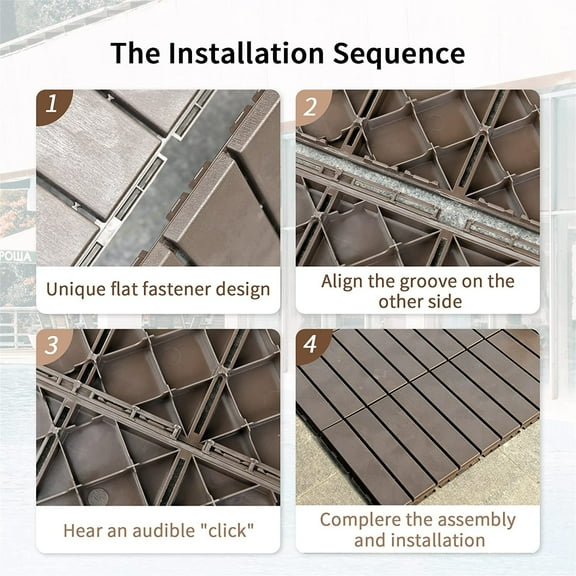 The Installation Sequence

1

Unique flat fastener design

2

Align the groove on the other side

3

Hear an audible "click"

4

Complere the assembly and installation