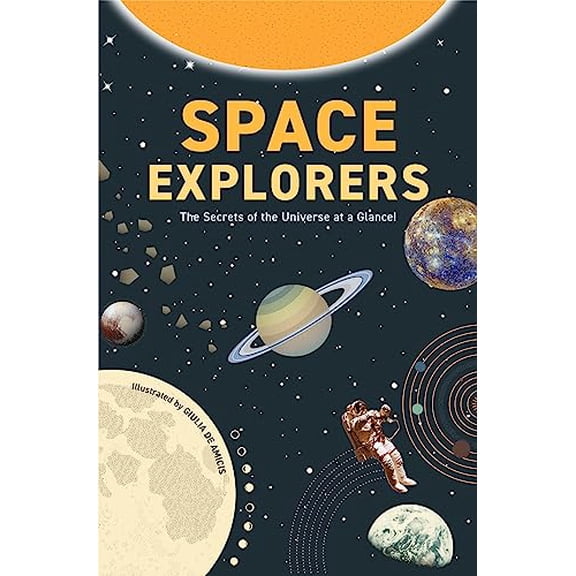 SPACE EXPLORERS

The Secrets of the Universe at a Glance!

Illustrated by GIULIA DE AMICIS