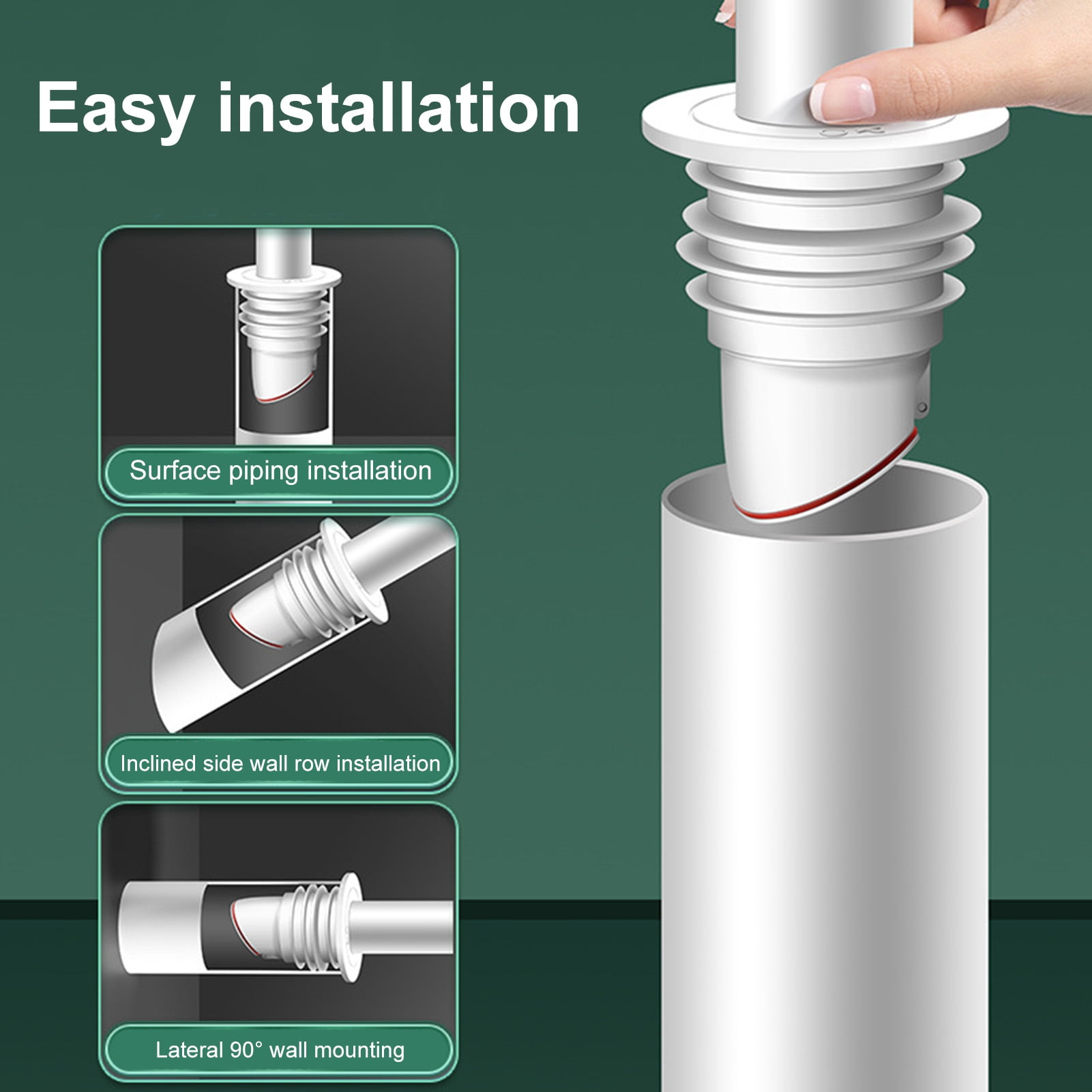 Easy installation

Surface piping installation

Inclined side wall row installation

Lateral 90° wall mounting