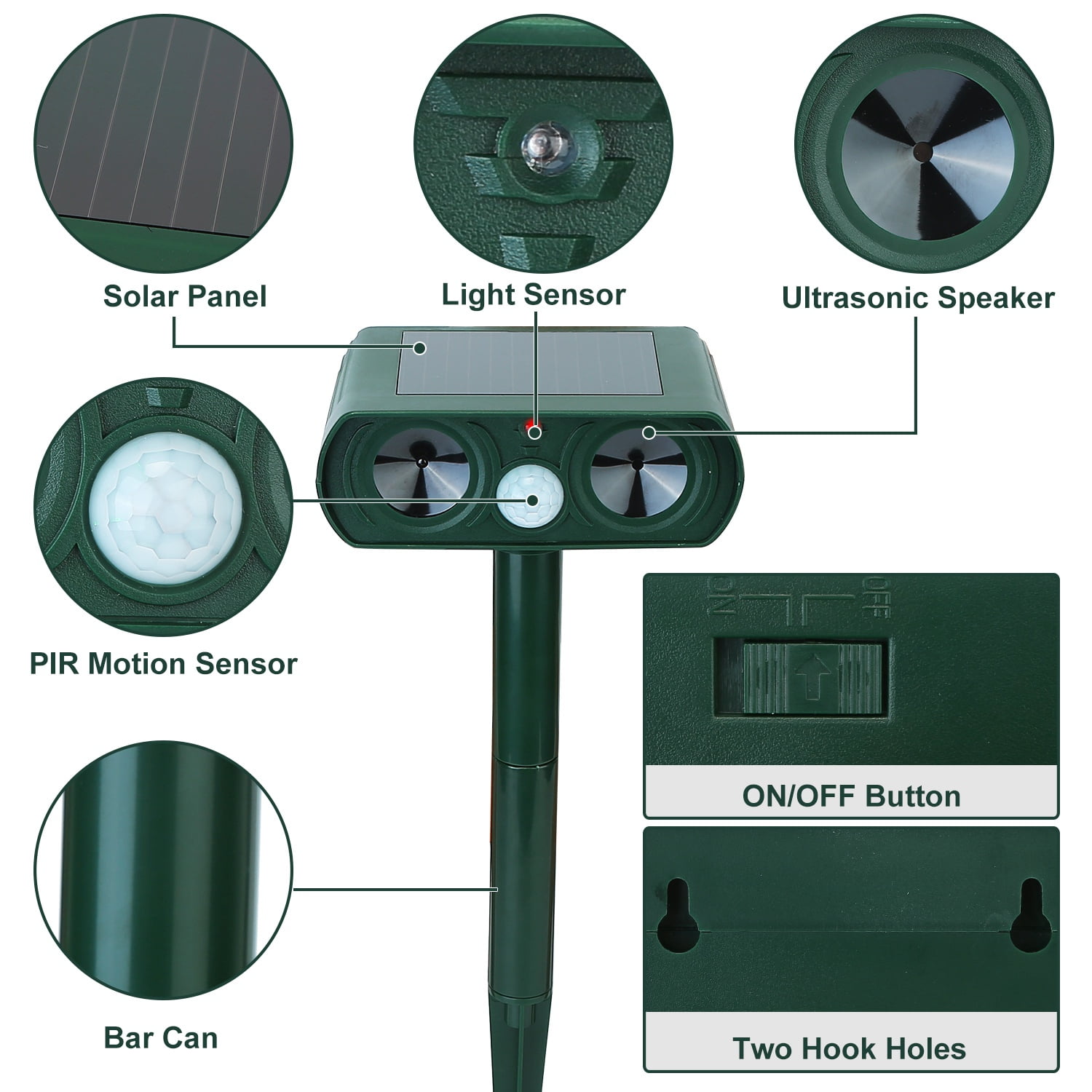 Solar Panel

Light Sensor

Ultrasonic Speaker

PIR Motion Sensor

ON OFF

ON/OFF Button

Bar Can

Two Hook Holes