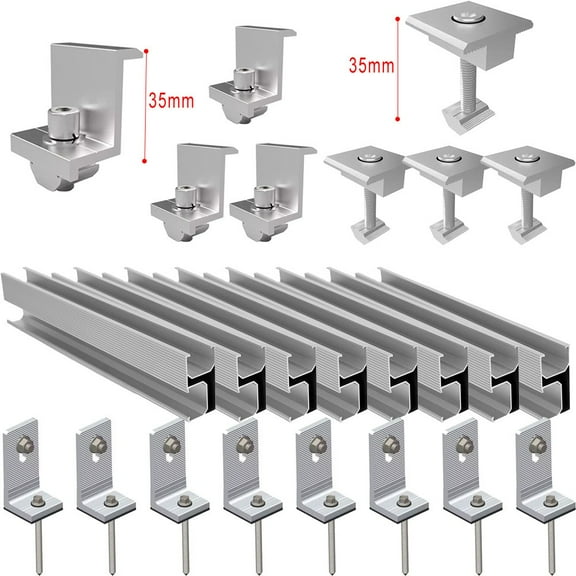 35mm

35mm