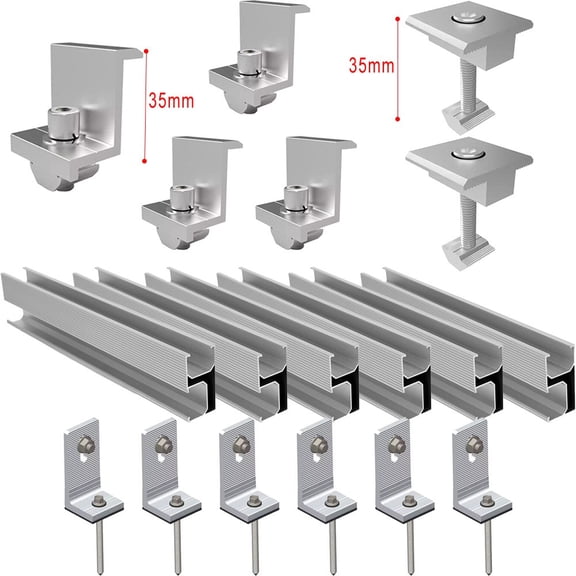 35mm

35mm