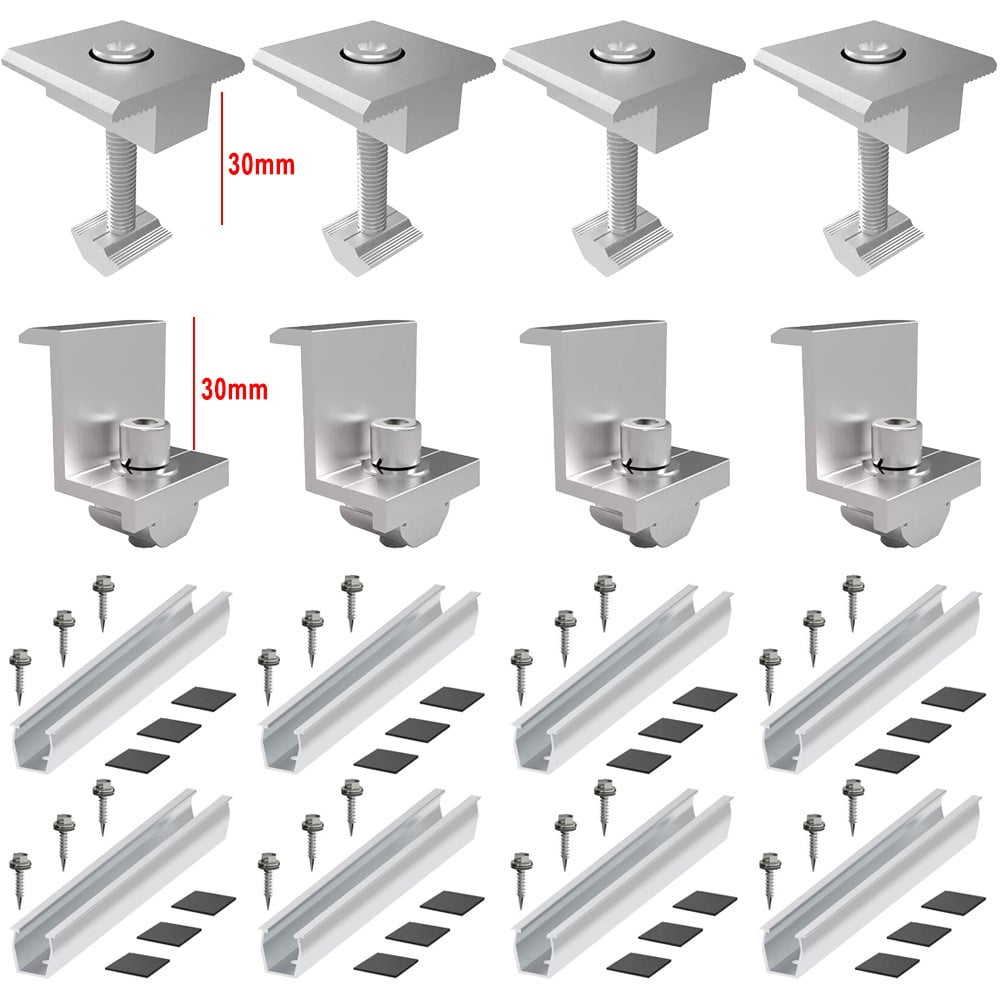 30mm

30mm