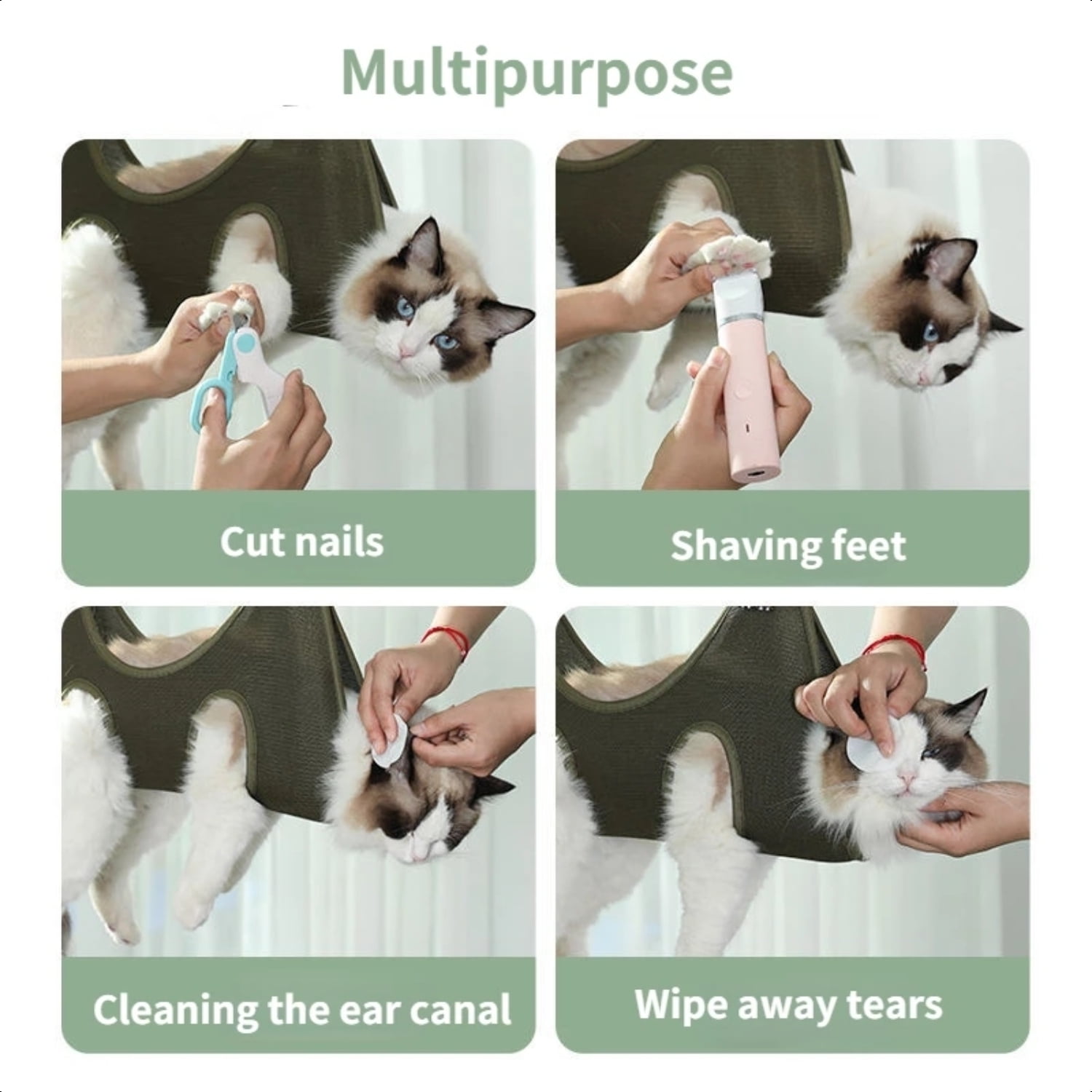 Multipurpose

Cut nails

Shaving feet

Cleaning the ear canal

Wipe away tears