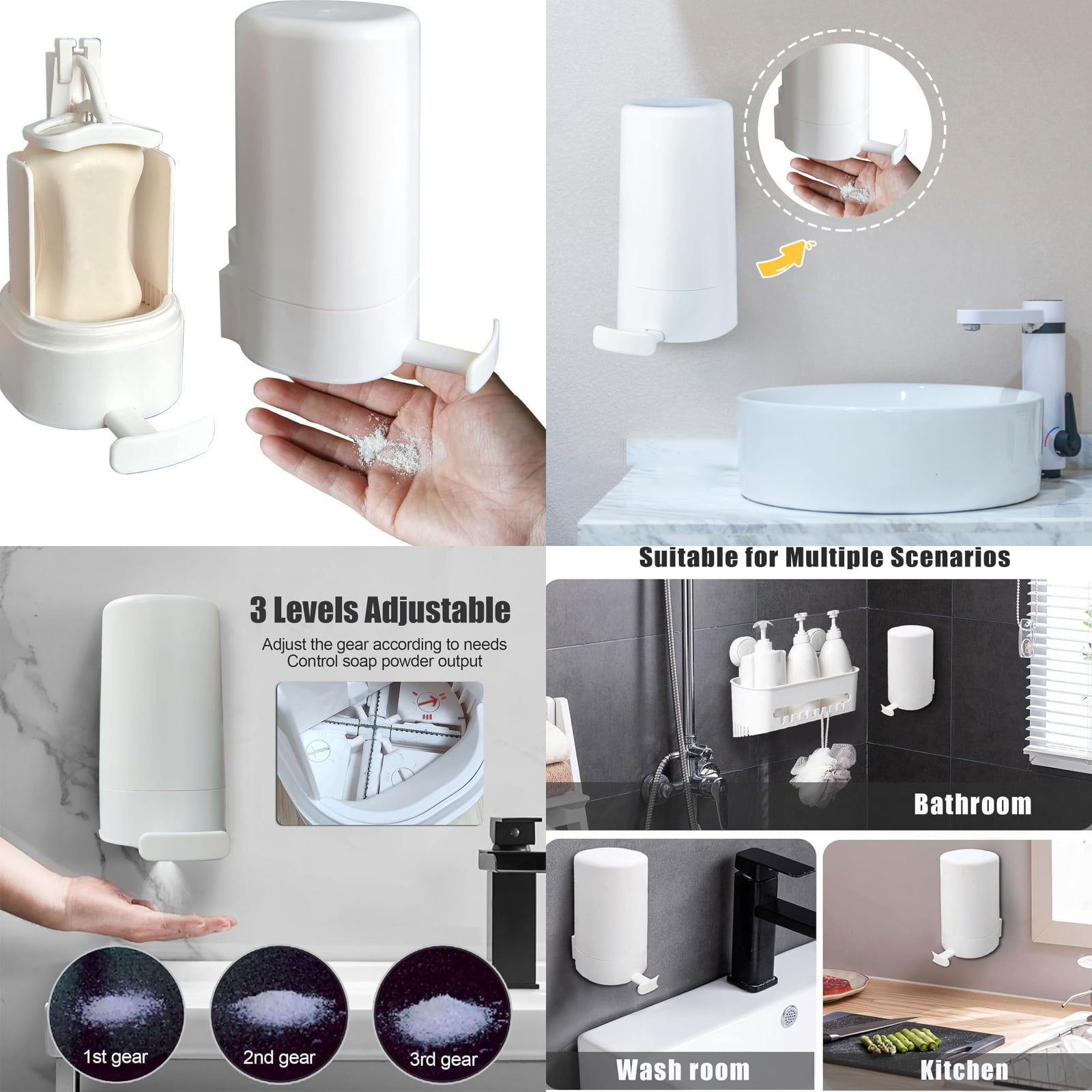 3 Levels Adjustable

Adjust the gear according to needs
Control soap powder output

1st gear

2nd gear

3rd gear

Suitable for Multiple Scenarios

Bathroom

Wash room

Kitchen