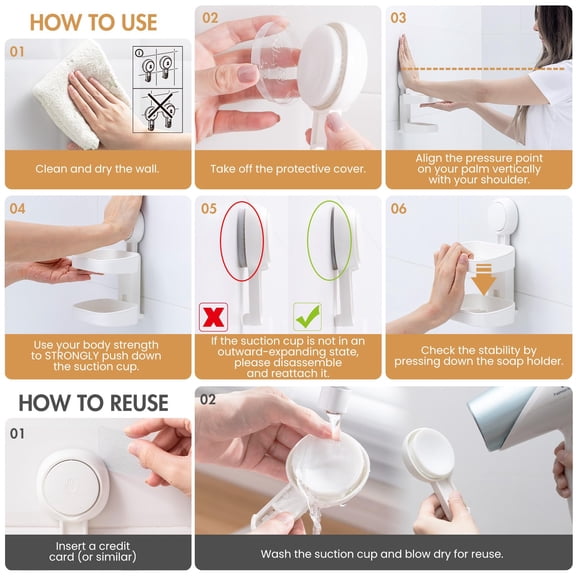 HOW TO USE

01

Clean and dry the wall.

02

Take off the protective cover.

03

Align the pressure point on your palm vertically with your shoulder.

04

Use your body strength to STRONGLY push down the suction cup.

05

If the suction cup is not in an outward-expanding state, please disassemble and reattach it.

06

Check the stability by pressing down the soap holder.

HOW TO REUSE

01

Insert a credit card (or similar)

02

Wash the suction cup and blow dry for reuse.