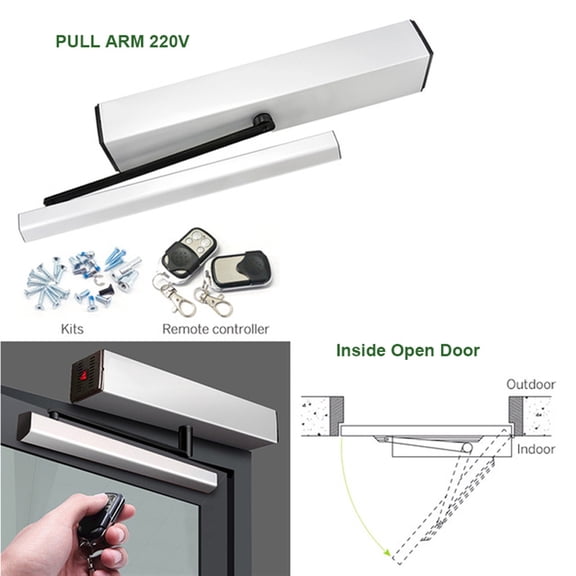 PULL ARM 220V

Kits

Remote controller

Inside Open Door

Outdoor

Indoor