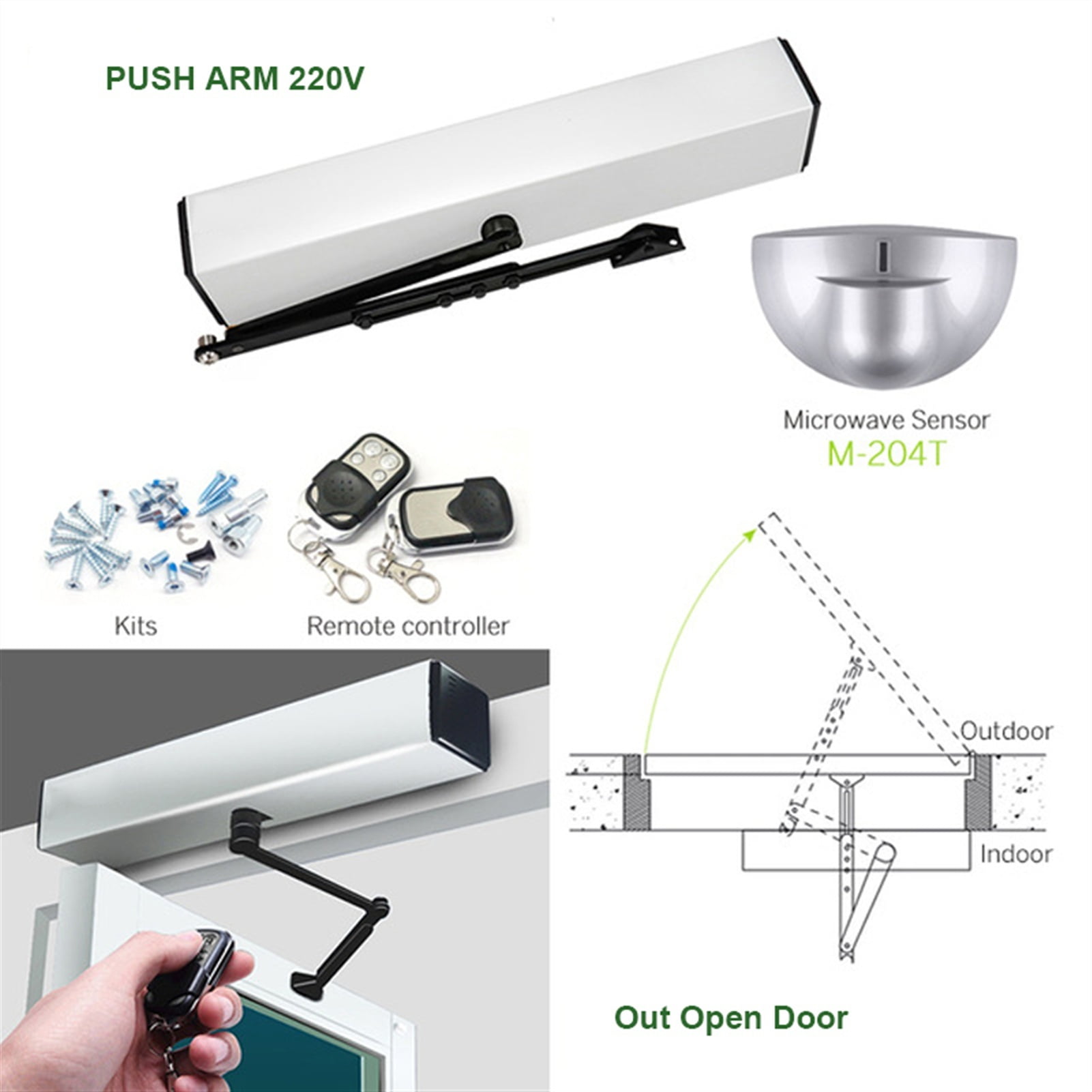 PUSH ARM 220V

Microwave Sensor
M-204T

Kits

Remote controller

Outdoor

Indoor

Out Open Door