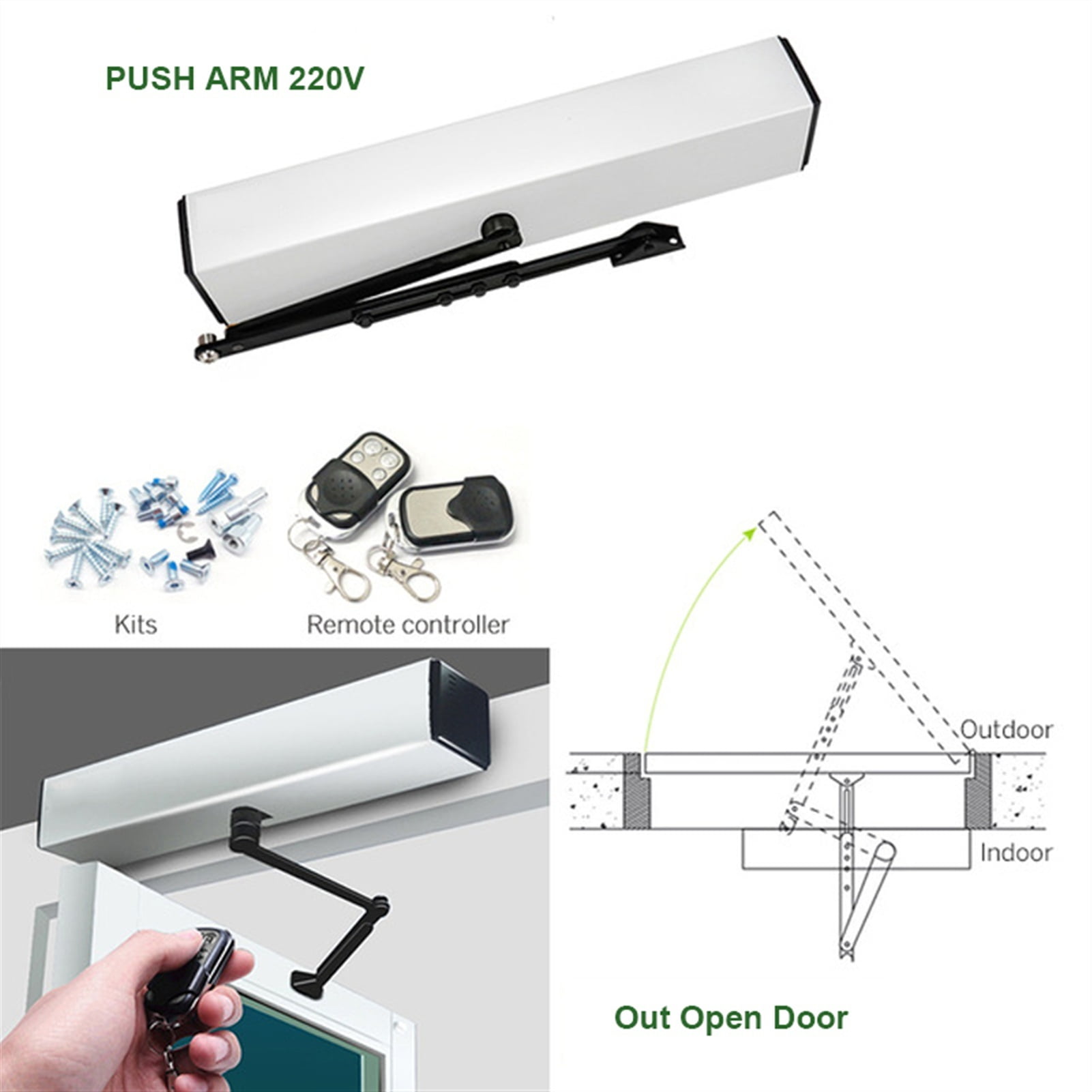 PUSH ARM 220V

Kits

Remote controller

Outdoor

Indoor

Out Open Door