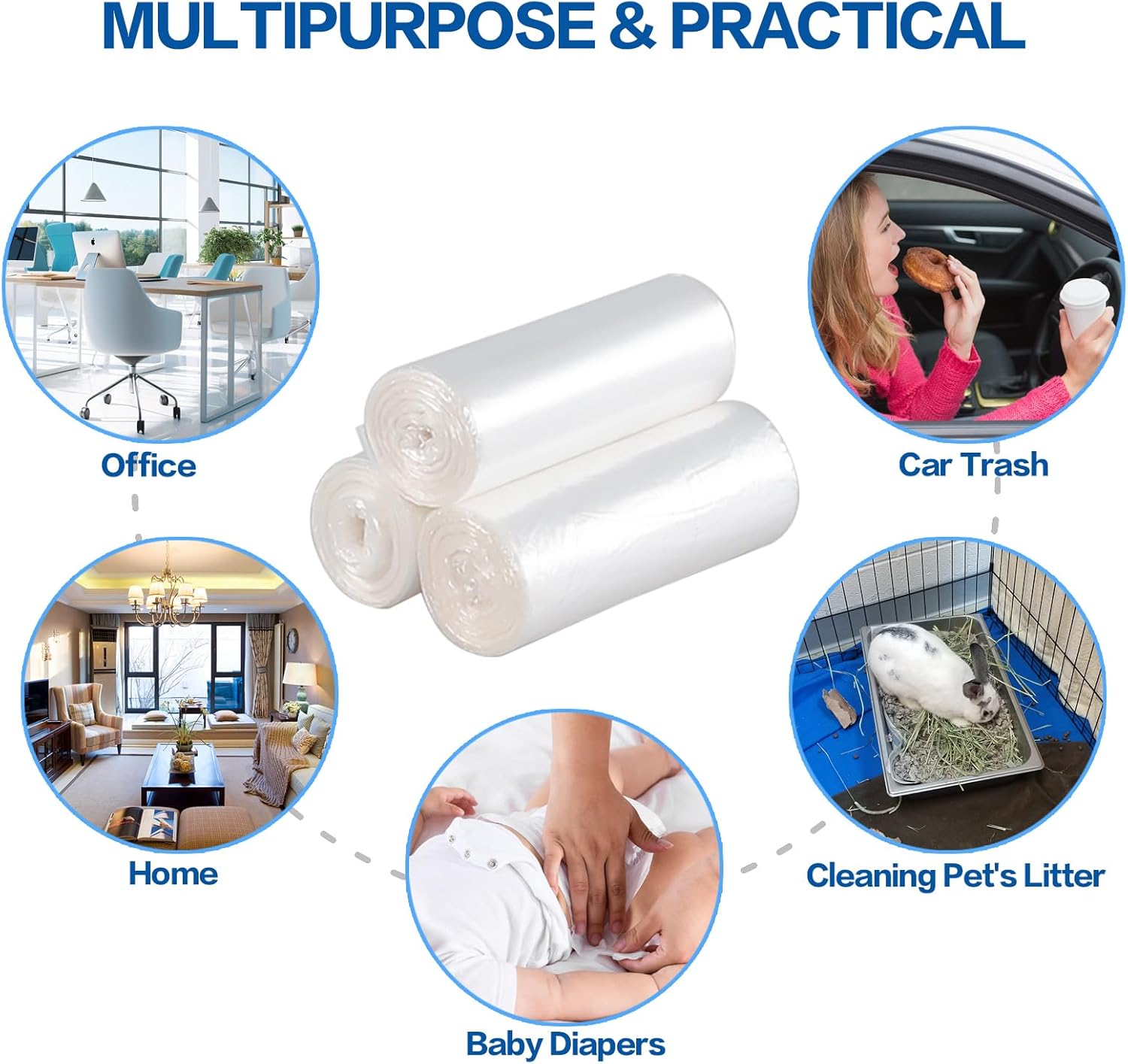 MULTIPURPOSE & PRACTICAL

Office

Car Trash

Home

Cleaning Pet's Litter

Baby Diapers